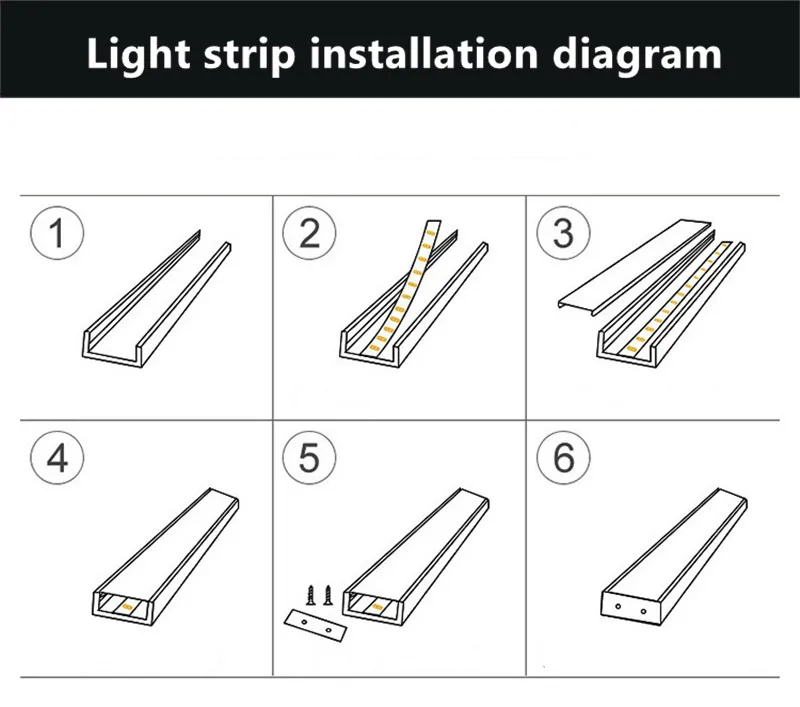 Light strip installation diagram

1

2

3

4

5

6