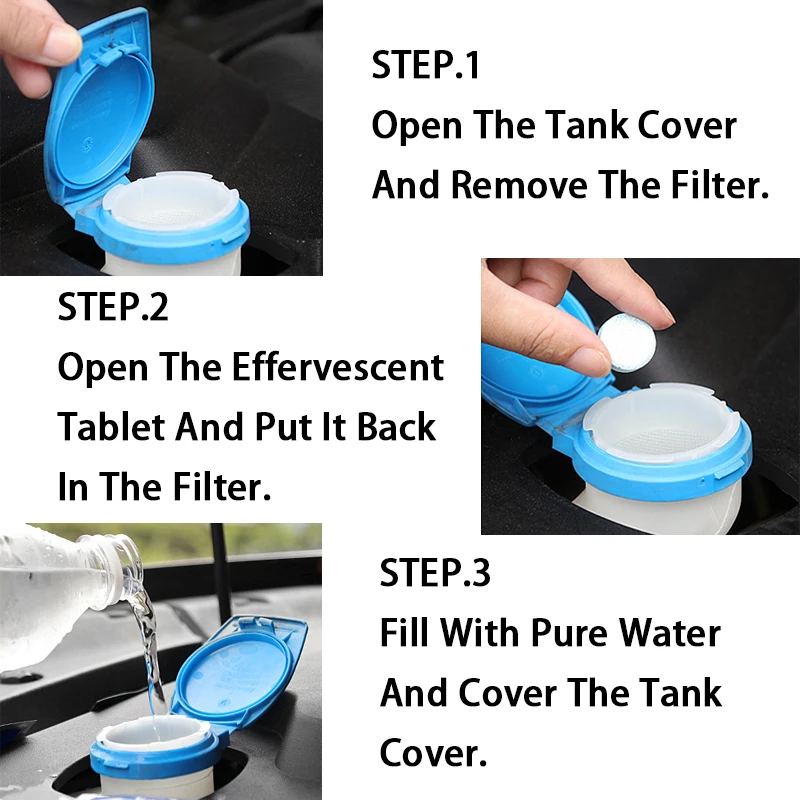 STEP.1
Open The Tank Cover
And Remove The Filter.

STEP.2
Open The Effervescent
Tablet And Put It Back
In The Filter.

STEP.3
Fill With Pure Water
And Cover The Tank
Cover.