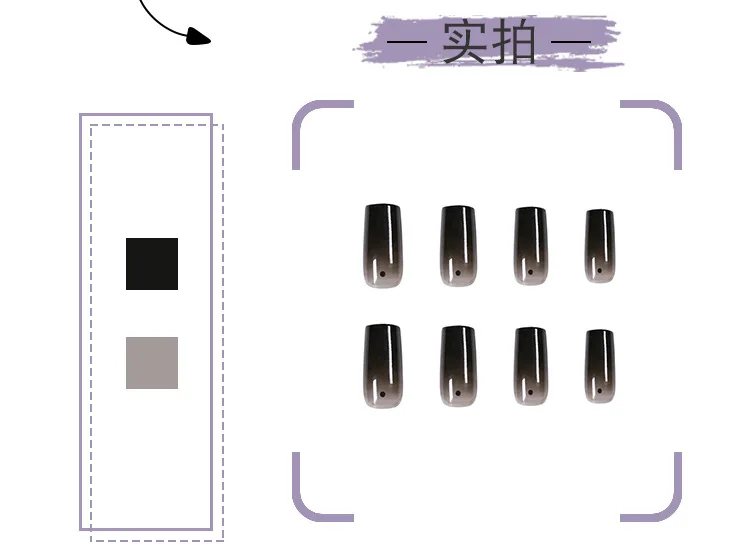 — 实拍 —