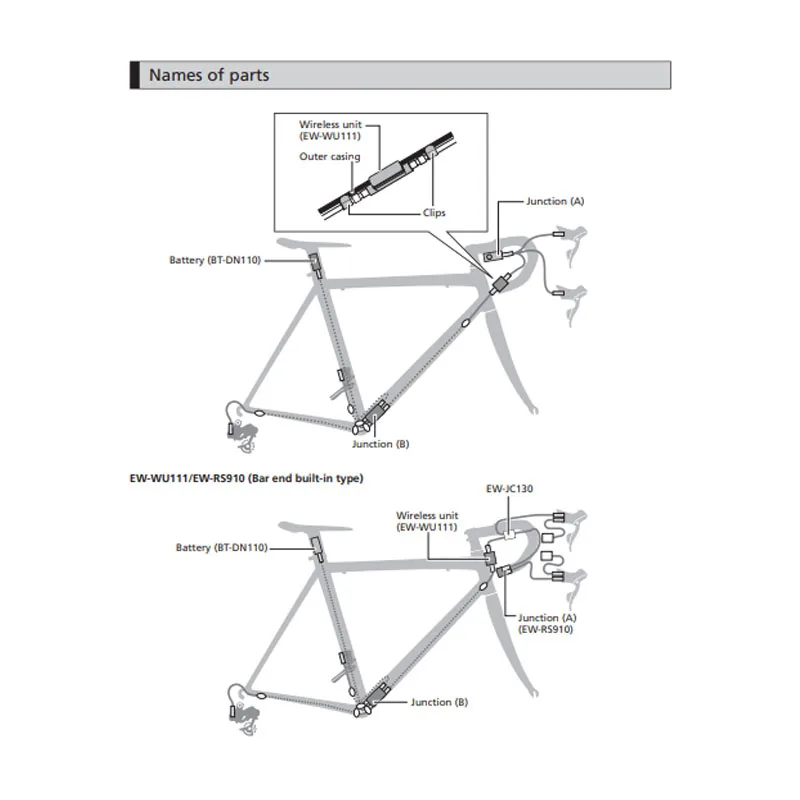 Names of parts

Wireless unit (EW-WU111)

Outer casing

Clips

Junction (A)

Battery (BT-DN110)

Junction (B)

EW-WU111/EW-RS910 (Bar end built-in type)

EW-JC130

Wireless unit (EW-WU111)

Battery (BT-DN110)

Junction (A) (EW-RS910)

Junction (B)