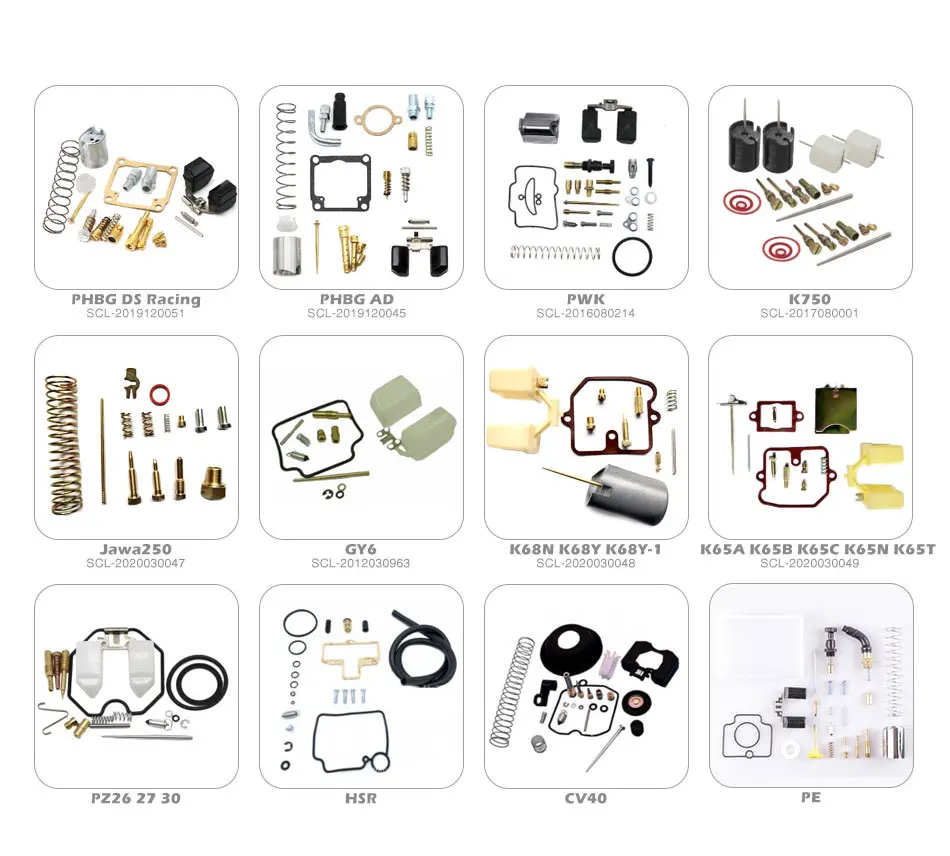 PHBG DS Racing
SCL-2019120051

PHBG AD
SCL-2019120045

PWK
SCL-2016080214

K750
SCL-2017080001

Jawa250
SCL-2020030047

GY6
SCL-2012030963

K68N K68Y K68Y-1
SCL-2020030048

K65A K65B K65C K65N K65T
SCL-2020030049

PZ26 27 30

HSR

CV40

PE