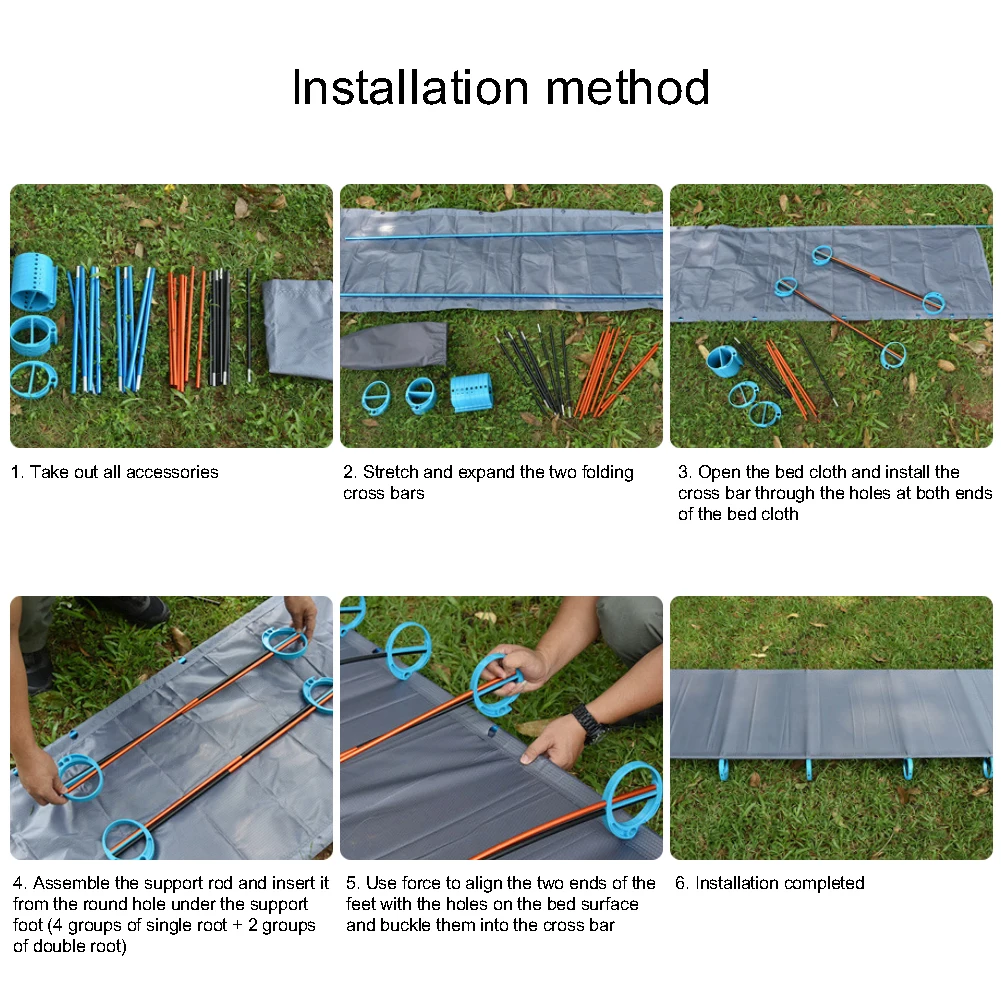 Installation method

1. Take out all accessories

2. Stretch and expand the two folding cross bars

3. Open the bed cloth and install the cross bar through the holes at both ends of the bed cloth

4. Assemble the support rod and insert it from the round hole under the support foot (4 groups of single root + 2 groups of double root)

5. Use force to align the two ends of the feet with the holes on the bed surface and buckle them into the cross bar

6. Installation completed