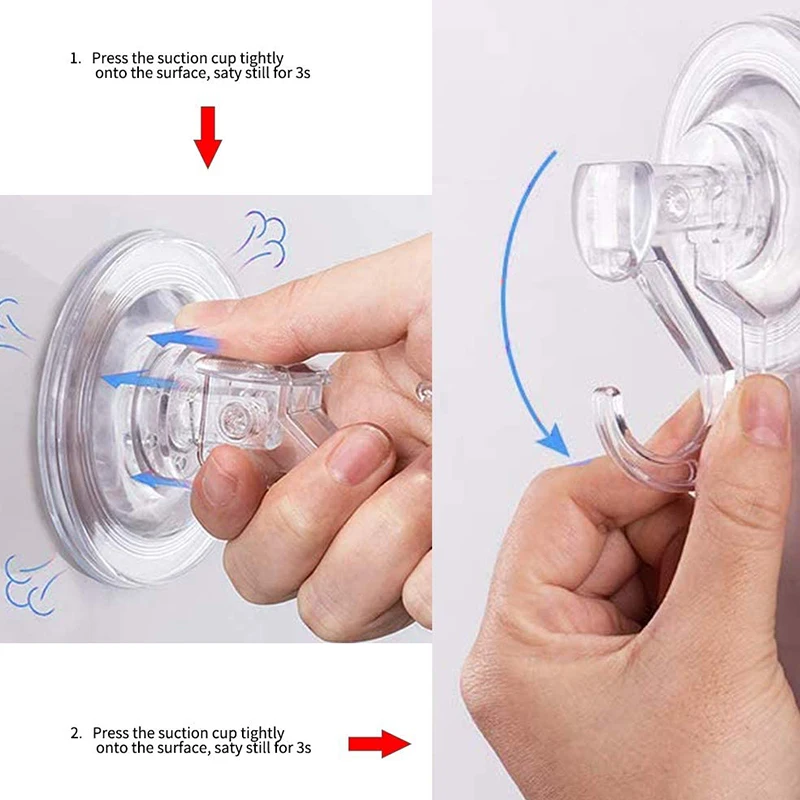 1. Press the suction cup tightly onto the surface, saty still for 3s

2. Press the suction cup tightly onto the surface, saty still for 3s