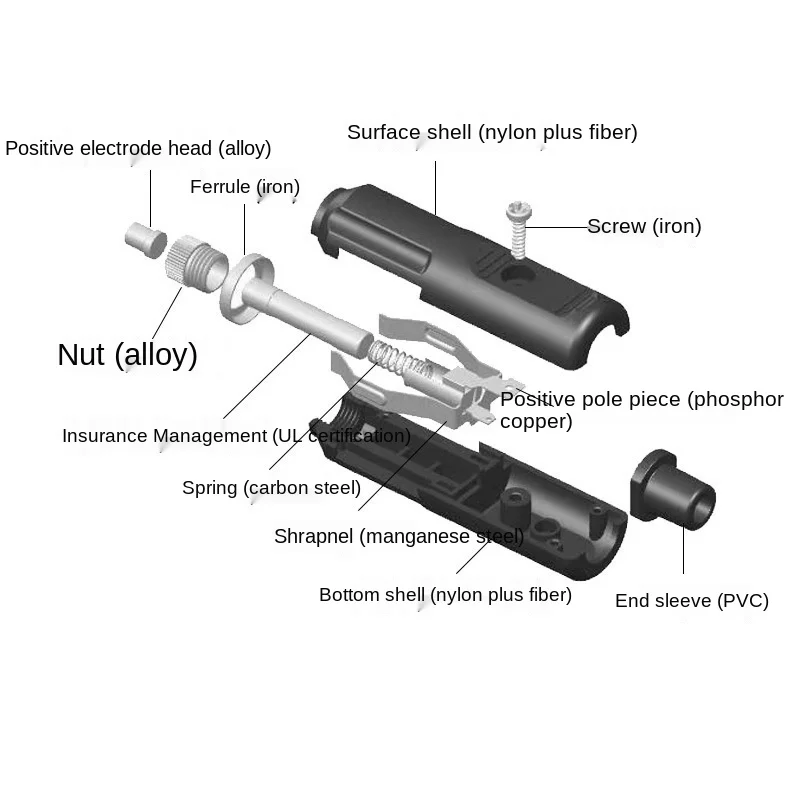 Surface shell (nylon plus fiber)

Positive electrode head (alloy)

Ferrule (iron)

Screw (iron)

Nut (alloy)

Positive pole piece (phosphor copper)

Insurance Management (UL certification)

Spring (carbon steel)

Shrapnel (manganese steel)

Bottom shell (nylon plus fiber)

End sleeve (PVC)