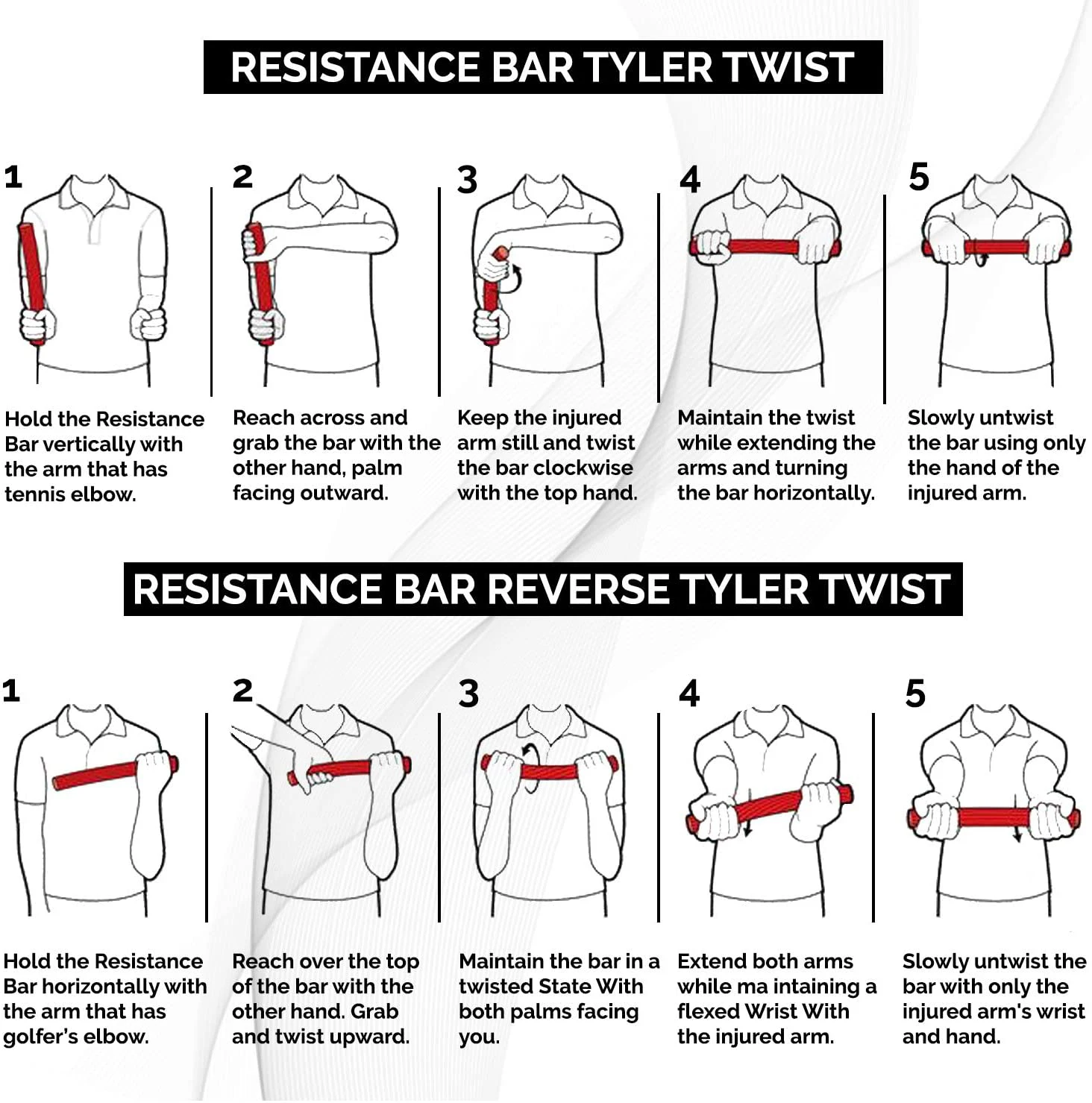 RESISTANCE BAR TYLER TWIST

1

Hold the Resistance Bar vertically with the arm that has tennis elbow.

2

Reach across and grab the bar with the other hand, palm facing outward.

3

Keep the injured arm still and twist the bar clockwise with the top hand.

4

Maintain the twist while extending the arms and turning the bar horizontally.

5

Slowly untwist the bar using only the hand of the injured arm.

RESISTANCE BAR REVERSE TYLER TWIST

1

Hold the Resistance Bar horizontally with the arm that has golfer's elbow.

2

Reach over the top of the bar with the other hand. Grab and twist upward.

3

Maintain the bar in a twisted State With both palms facing you.

4

Extend both arms while ma intaining a flexed Wrist With the injured arm.

5

Slowly untwist the bar with only the injured arm's wrist and hand.