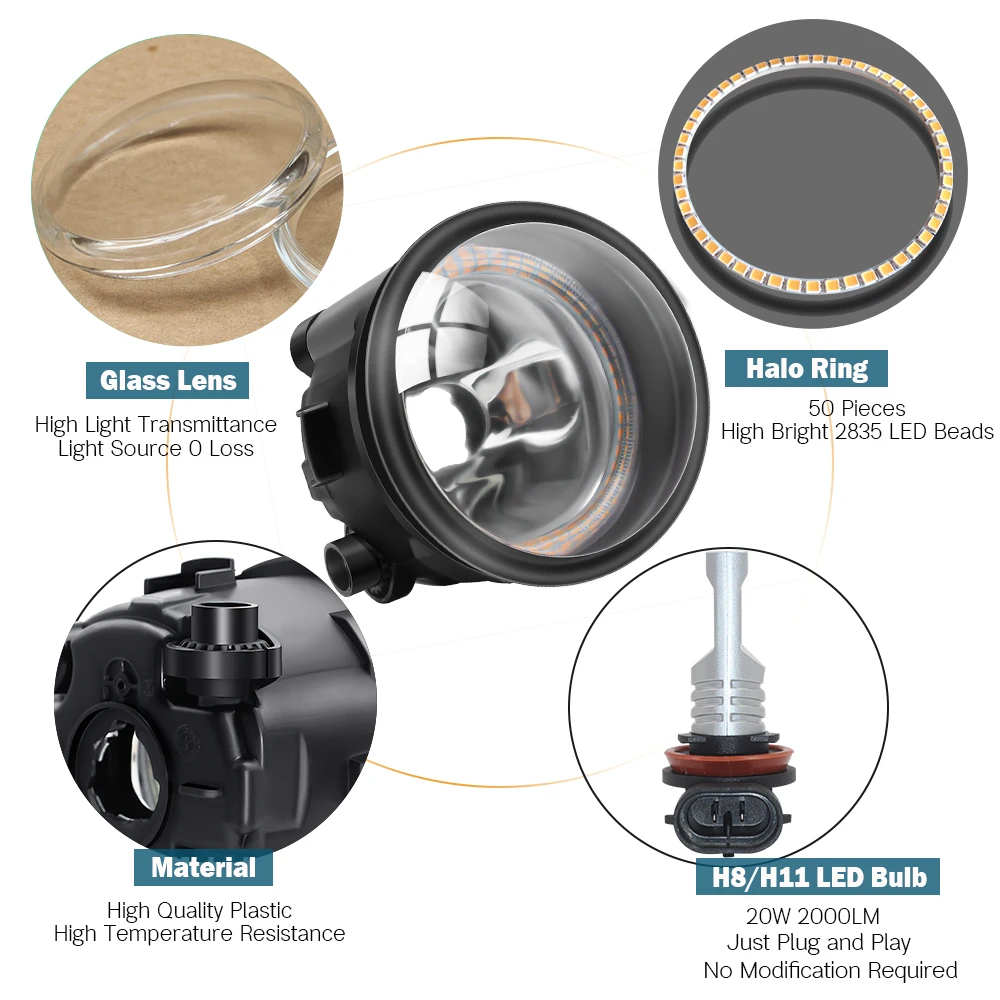 Glass Lens

High Light Transmittance
Light Source 0 Loss

Halo Ring

50 Pieces
High Bright 2835 LED Beads

Material

High Quality Plastic
High Temperature Resistance

H8/H11 LED Bulb

20W 2000LM
Just Plug and Play
No Modification Required