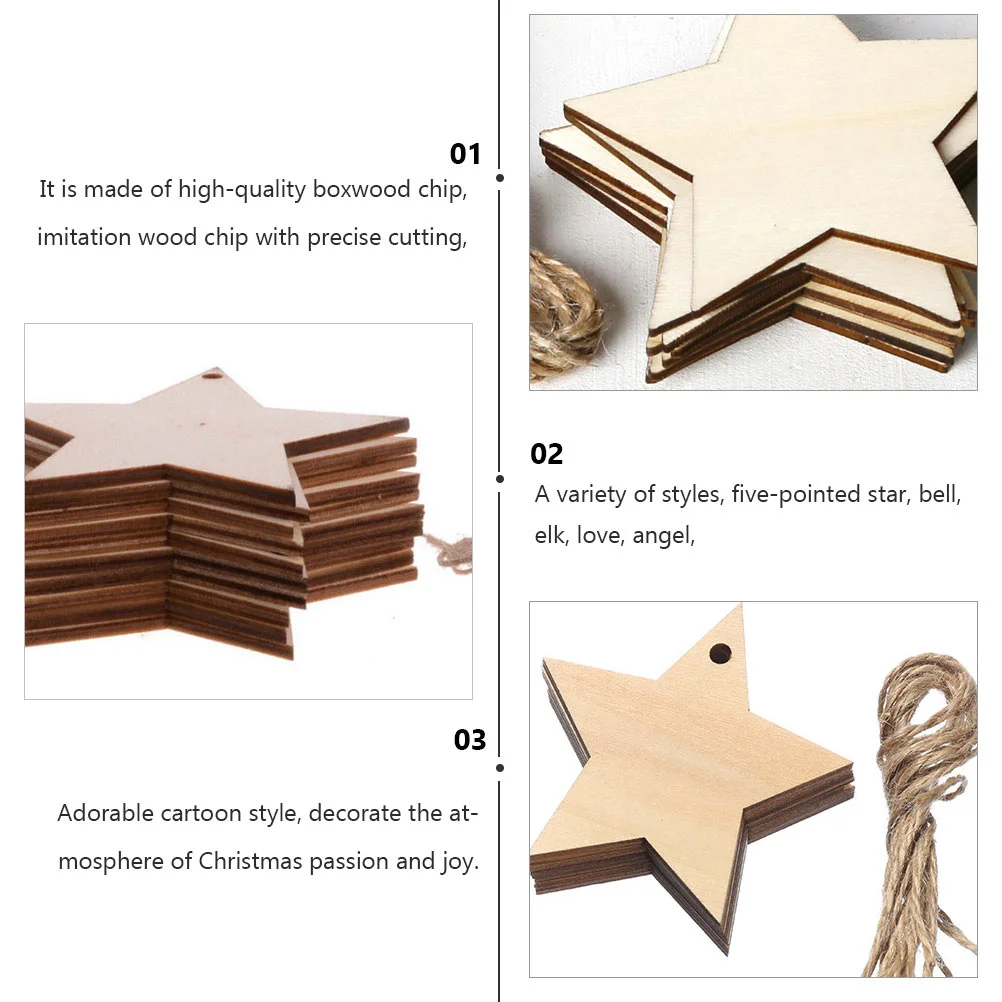 01

It is made of high-quality boxwood chip, imitation wood chip with precise cutting,

02

A variety of styles, five-pointed star, bell, elk, love, angel,

03

Adorable cartoon style, decorate the atmosphere of Christmas passion and joy.