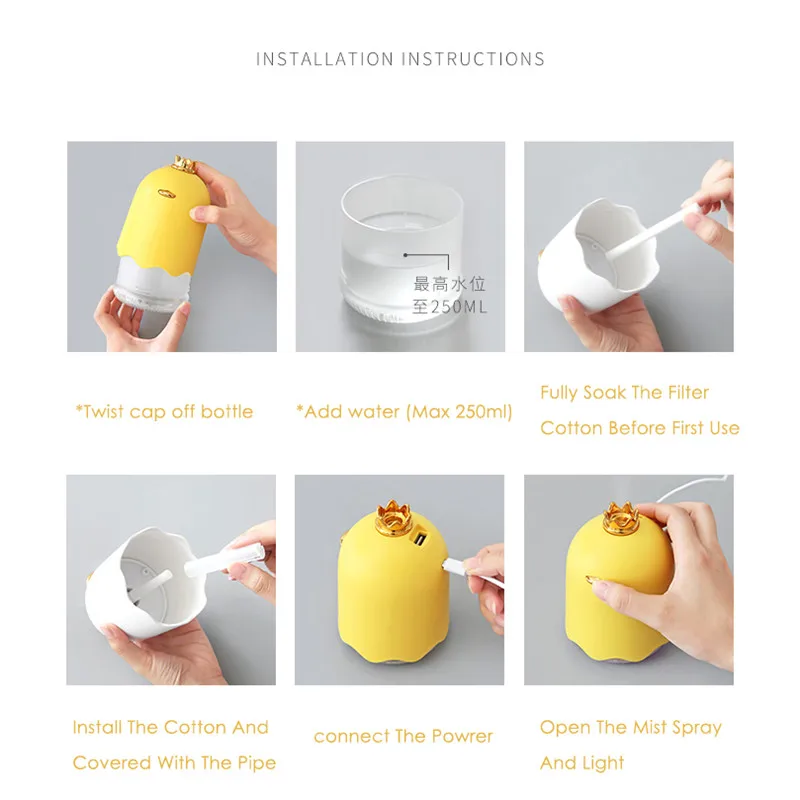 INSTALLATION INSTRUCTIONS

最高水位
至250ML

*Twist cap off bottle

*Add water (Max 250ml)

Fully Soak The Filter Cotton Before First Use

Install The Cotton And Covered With The Pipe

connect The Powrer

Open The Mist Spray And Light