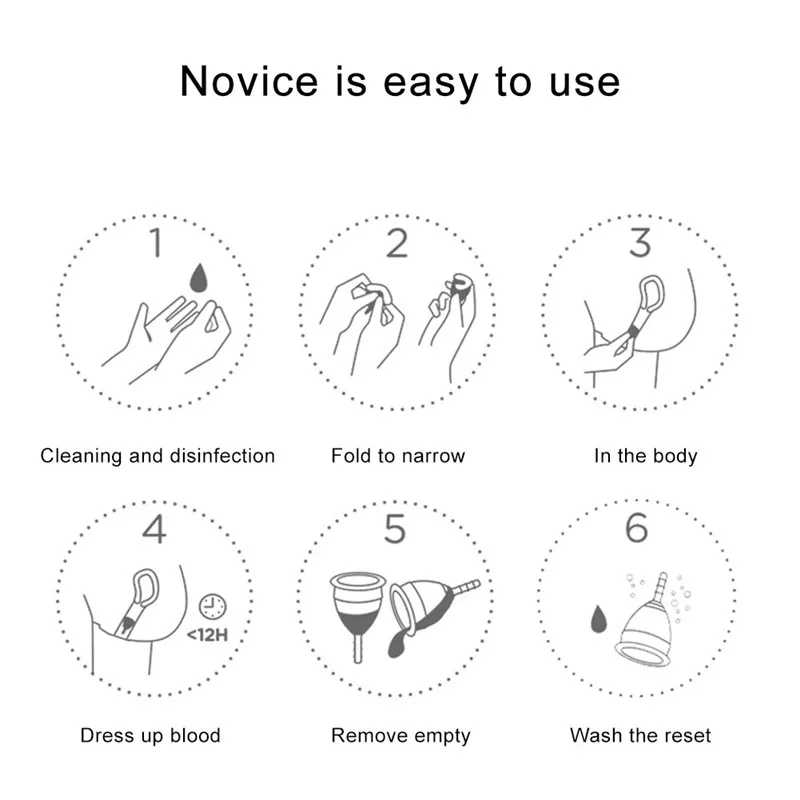 Novice is easy to use

1

Cleaning and disinfection

2

Fold to narrow

3

In the body

4

<12H

Dress up blood

5

Remove empty

6

Wash the reset