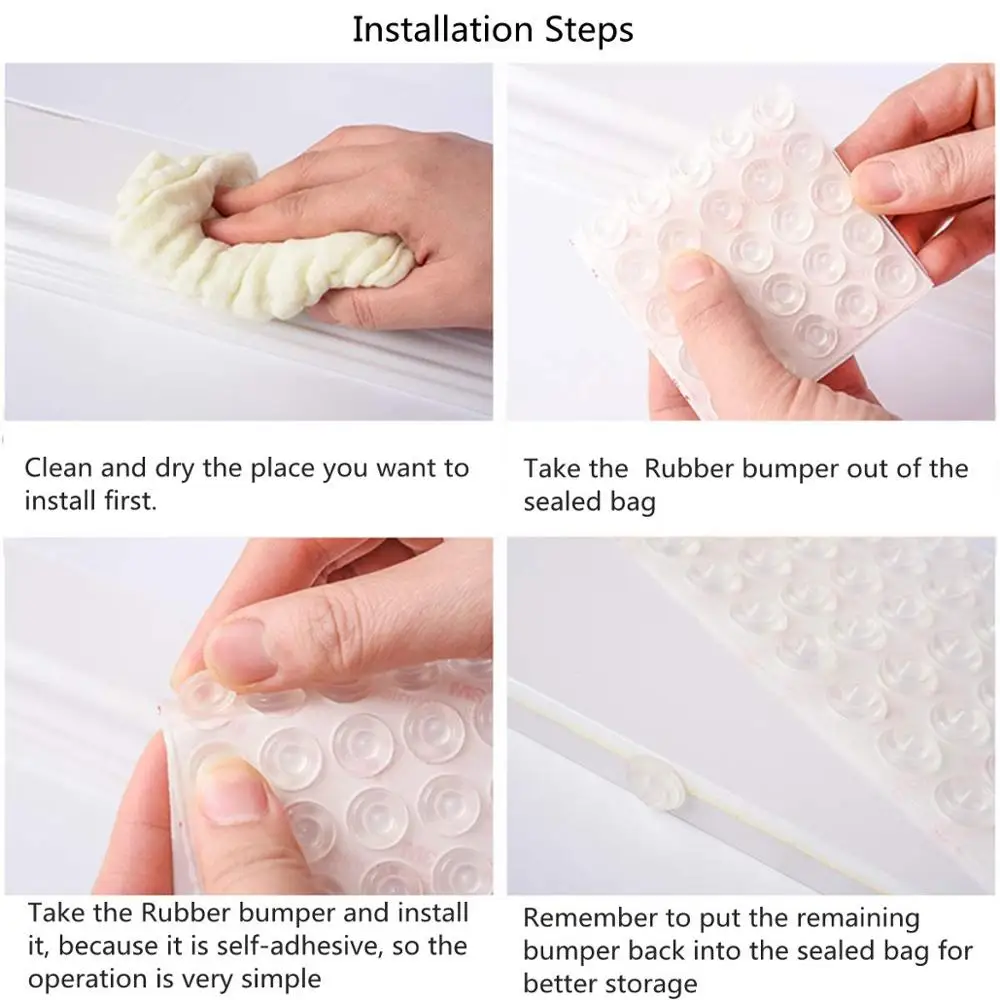 Installation Steps

Clean and dry the place you want to install first.

Take the  Rubber bumper out of the sealed bag

Take the Rubber bumper and install it, because it is self-adhesive, so the operation is very simple

Remember to put the remaining bumper back into the sealed bag for better storage