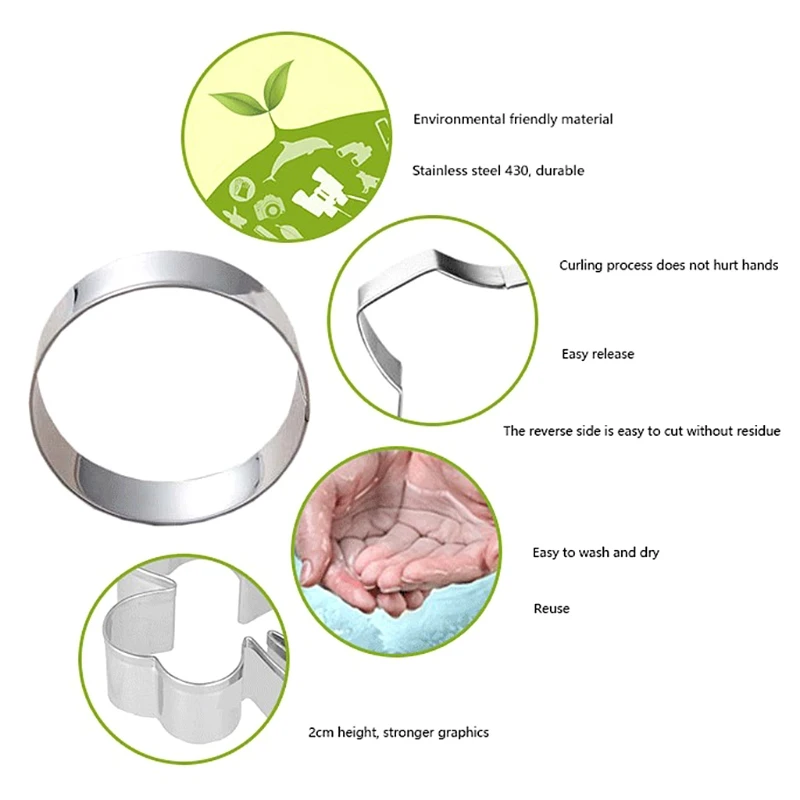 Environmental friendly material

Stainless steel 430, durable

Curling process does not hurt hands

Easy release

The reverse side is easy to cut without residue

Easy to wash and dry

Reuse

2cm height, stronger graphics