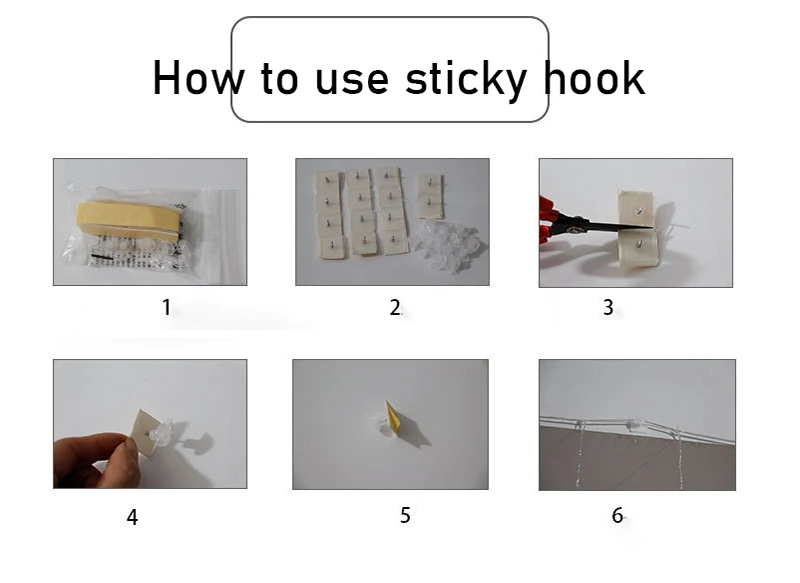 How to use sticky hook

1

2

3

4

5

6