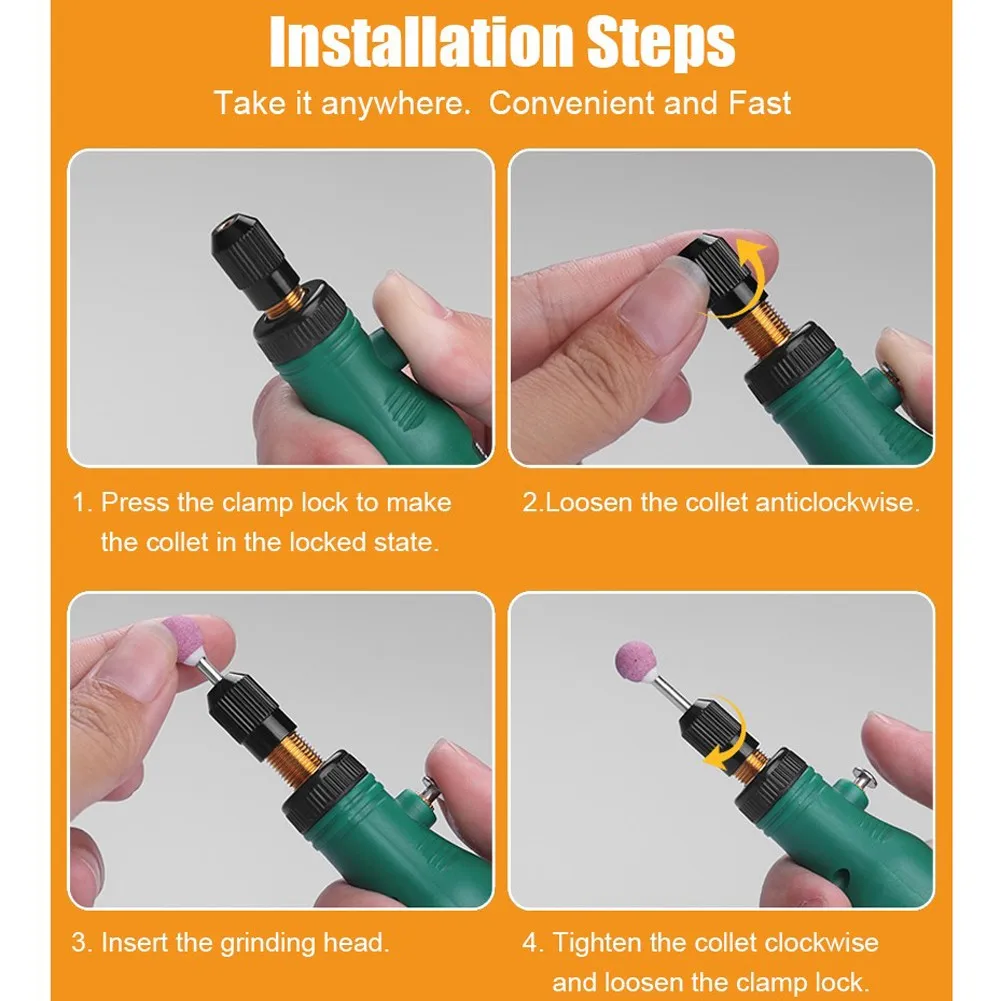 Installation Steps

Take it anywhere. Convenient and Fast

1. Press the clamp lock to make the collet in the locked state.

2.Loosen the collet anticlockwise.

3. Insert the grinding head.

4. Tighten the collet clockwise and loosen the clamp lock.