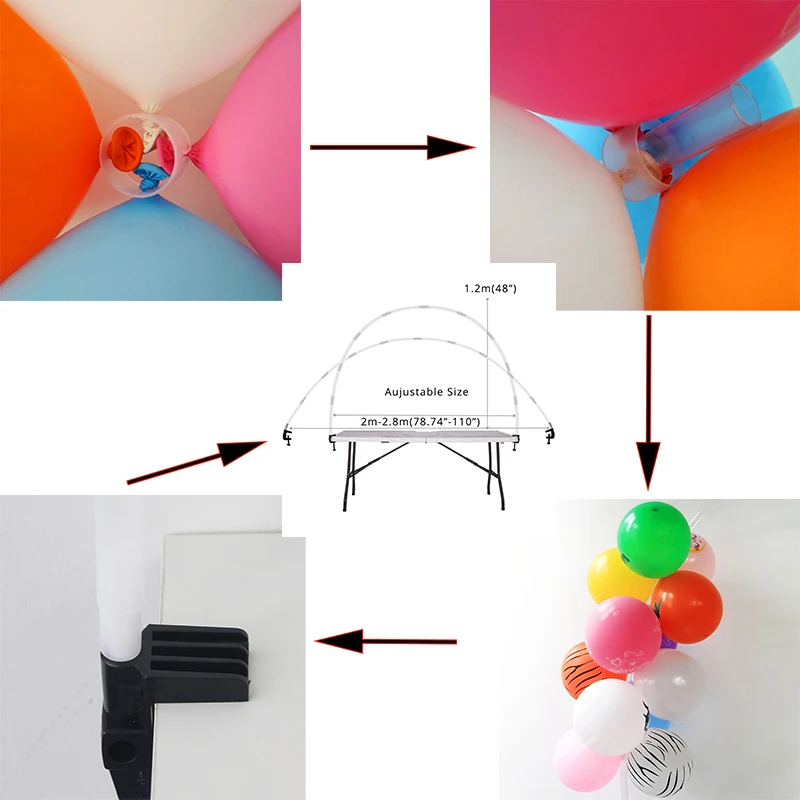 1.2m(48")

Aujustable Size

2m-2.8m(78.74"-110")