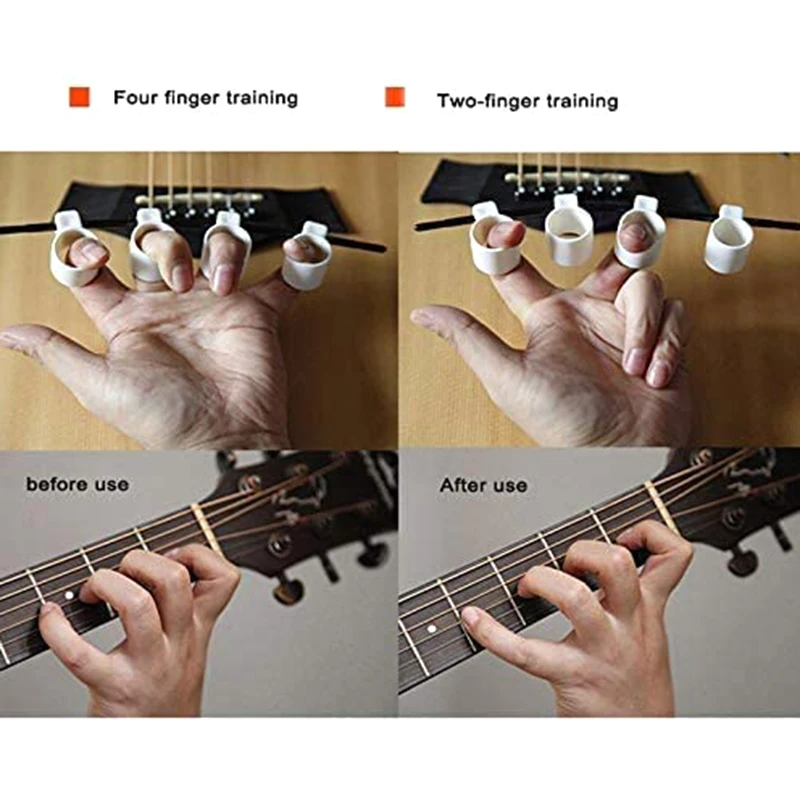 Four finger training

Two-finger training

before use

After use