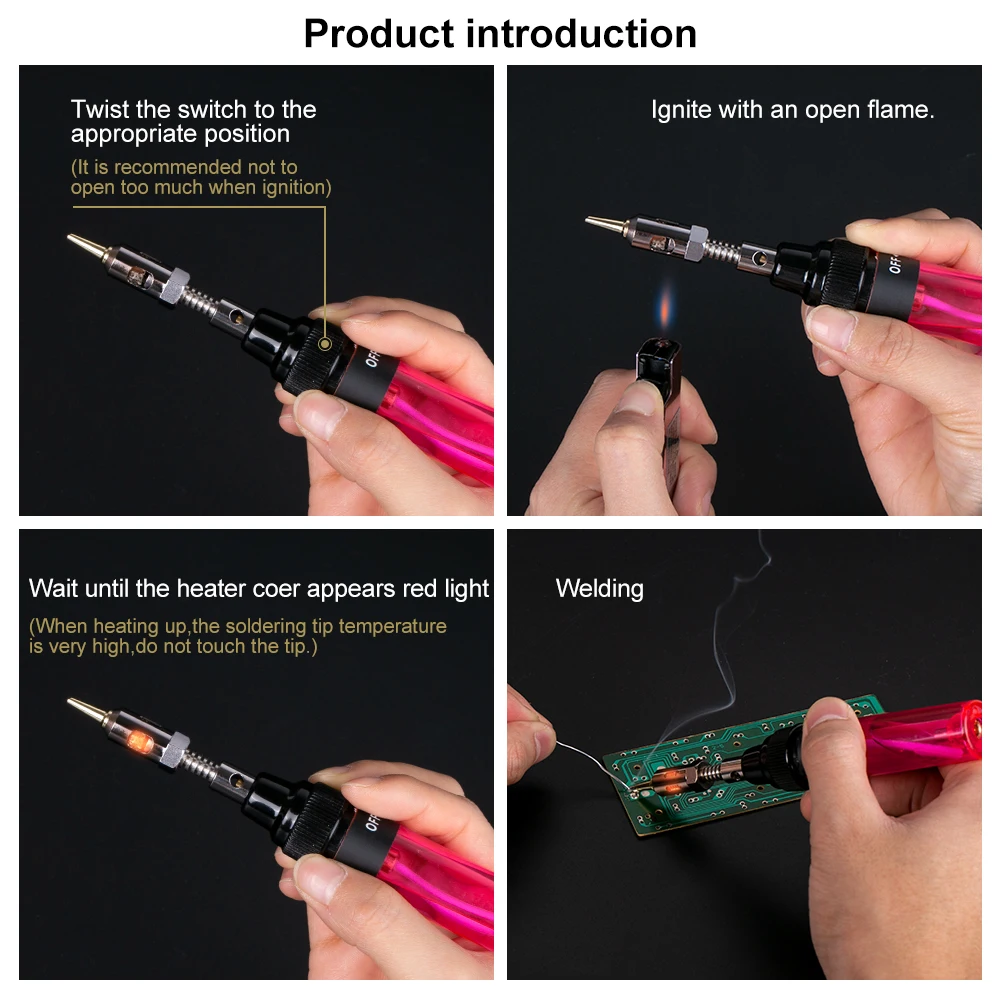 Product introduction

Twist the switch to the appropriate position
(It is recommended not to open too much when ignition)

OFF

Ignite with an open flame.

OFF

Wait until the heater coer appears red light
(When heating up,the soldering tip temperature is very high,do not touch the tip.)

OFF

Welding