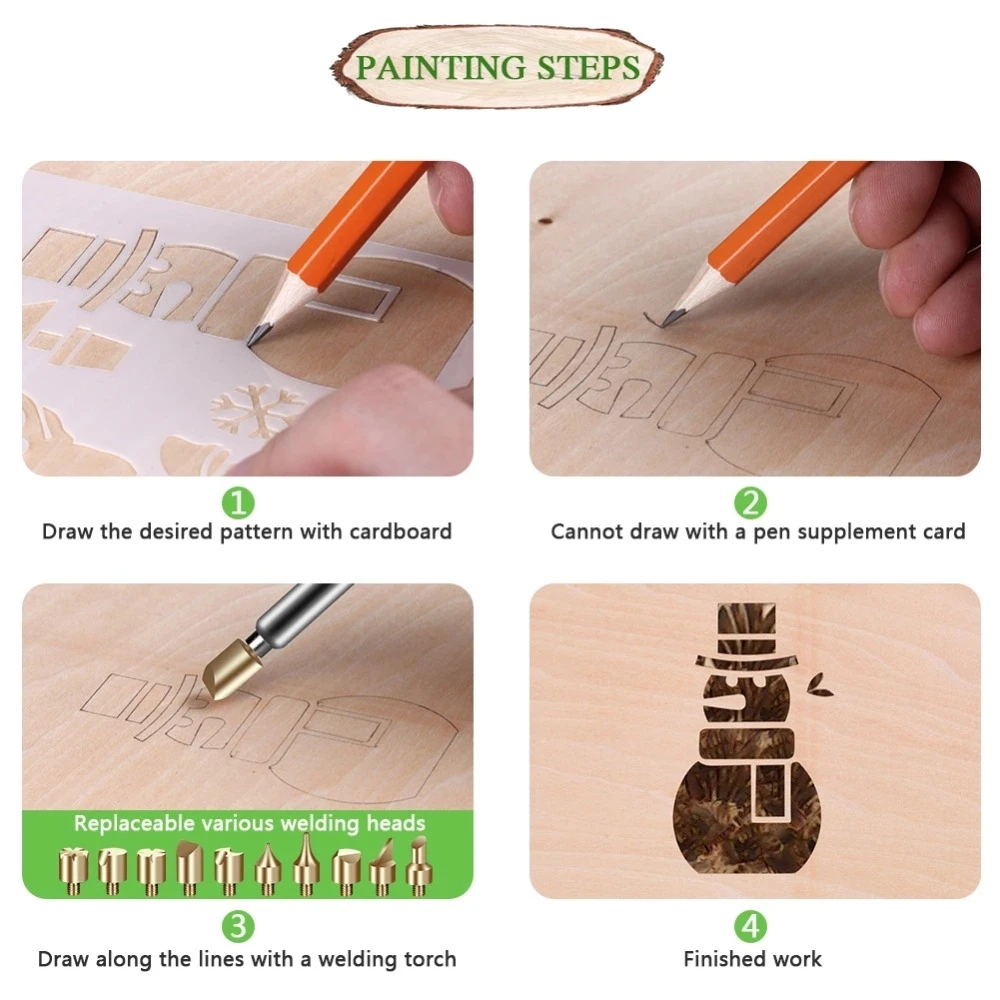 PAINTING STEPS

1
Draw the desired pattern with cardboard

2
Cannot draw with a pen supplement card

Replaceable various welding heads

3
Draw along the lines with a welding torch

4
Finished work