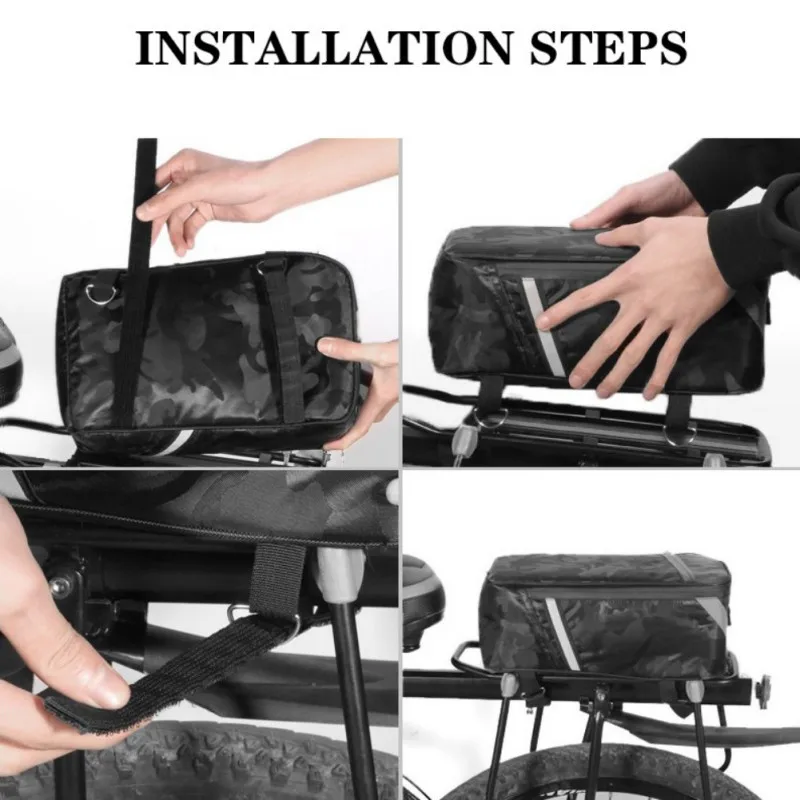 INSTALLATION STEPS