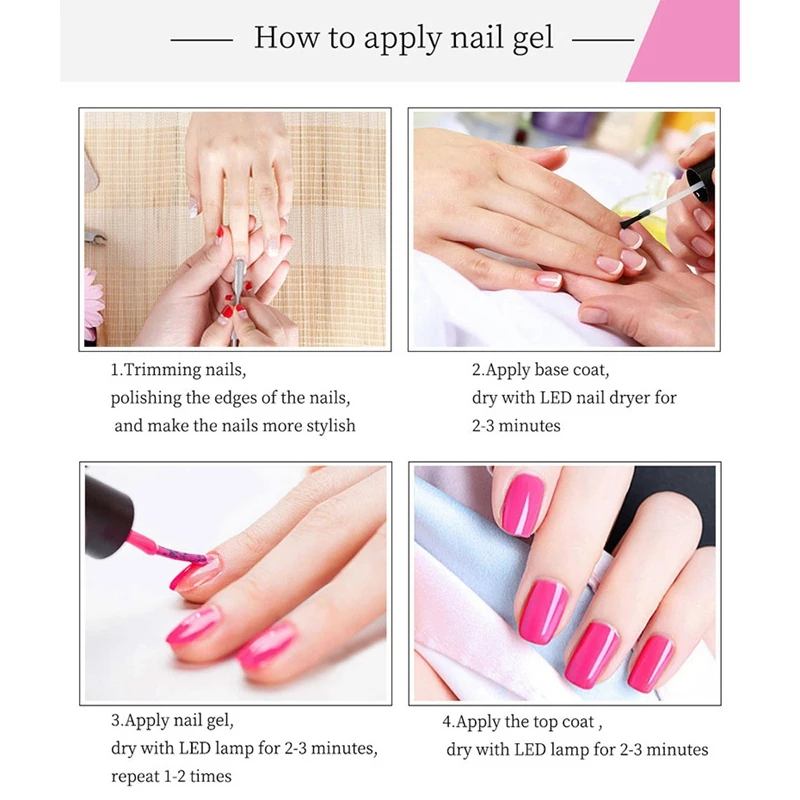 How to apply nail gel

1.Trimming nails, polishing the edges of the nails, and make the nails more stylish

2.Apply base coat, dry with LED nail dryer for 2-3 minutes

3.Apply nail gel, dry with LED lamp for 2-3 minutes, repeat 1-2 times

4.Apply the top coat , dry with LED lamp for 2-3 minutes