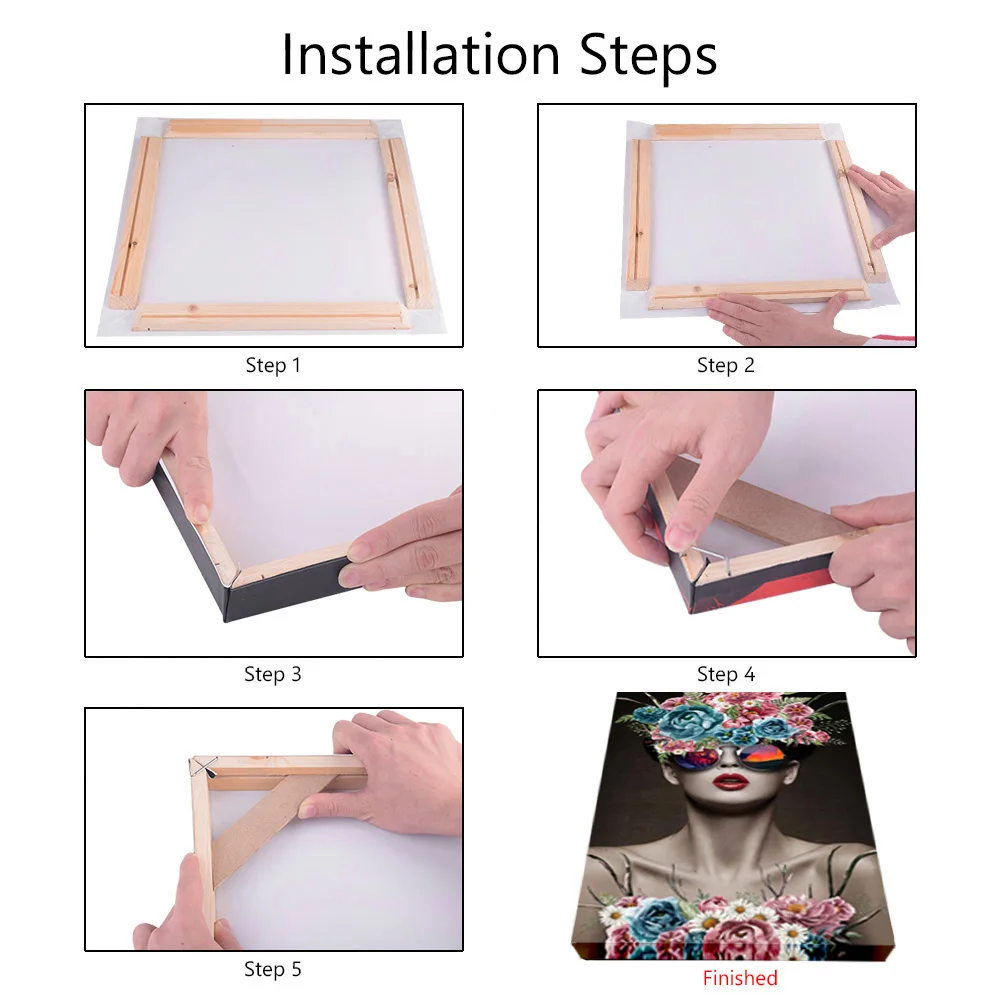 Installation Steps

Step 1

Step 2

Step 3

Step 4

Step 5

Finished