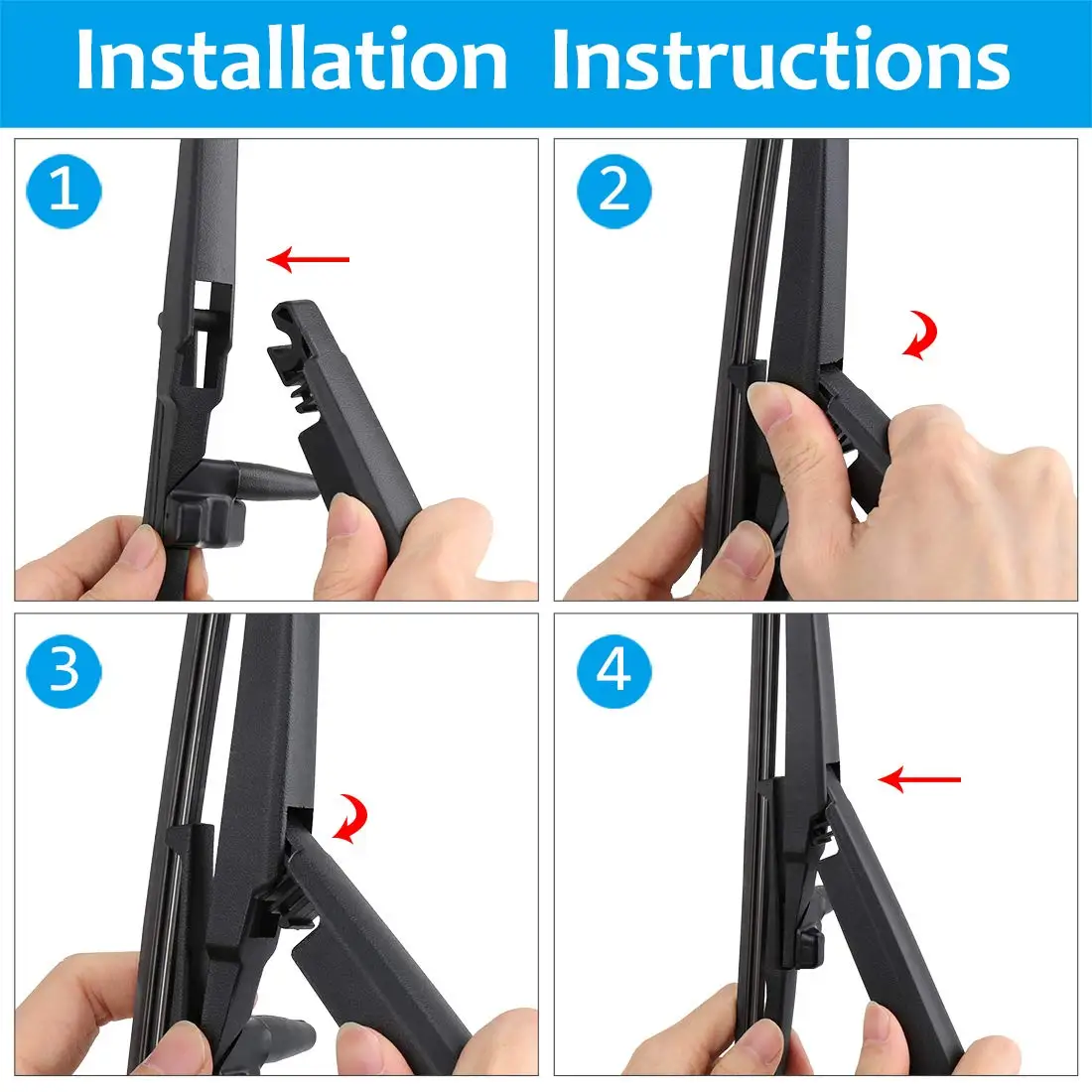 Installation Instructions

1

2

3

4