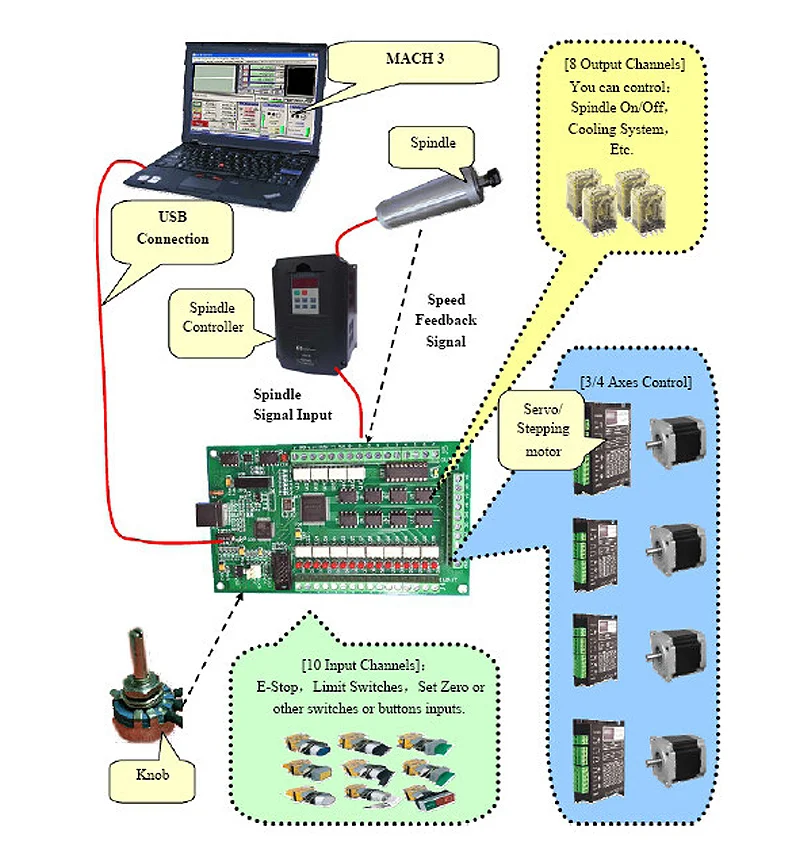 MACH 3

[8 Output Channels]
You can control:
Spindle On/Off,
Cooling System,
Etc.

Spindle

USB
Connection

Spindle
Controller

Speed
Feedback
Signal

Spindle
Signal Input

[3/4 Axes Control]

Servo/
Stepping
motor

[10 Input Channels]:
E-Stop, Limit Switches, Set Zero or other switches or buttons inputs.

Knob