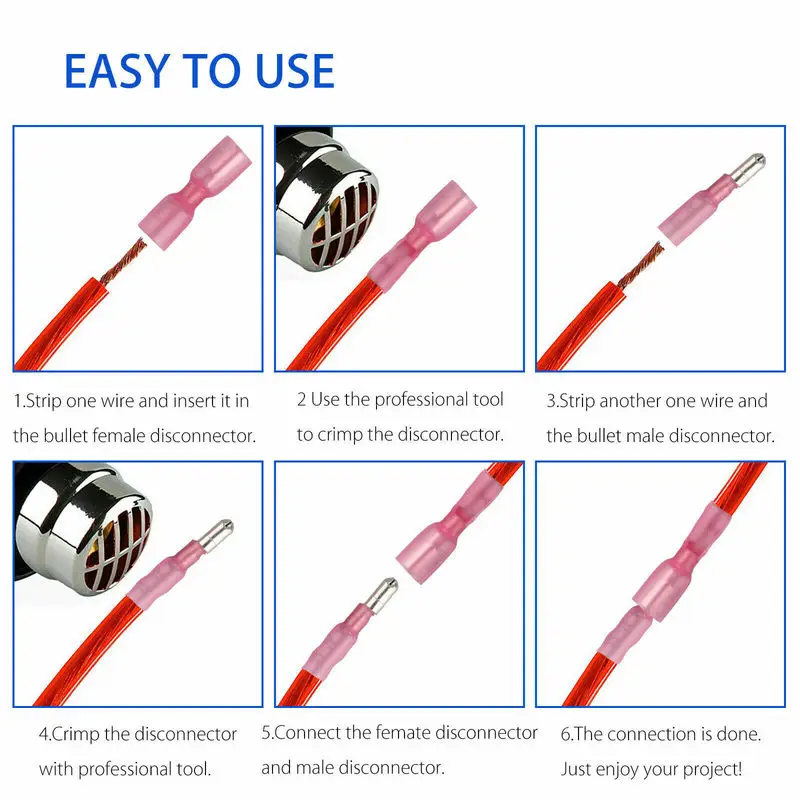 EASY TO USE

1.Strip one wire and insert it in the bullet female disconnector.

2 Use the professional tool to crimp the disconnector.

3.Strip another one wire and the bullet male disconnector.

4.Crimp the disconnector with professional tool.

5.Connect the femate disconnector and male disconnector.

6.The connection is done. Just enjoy your project!