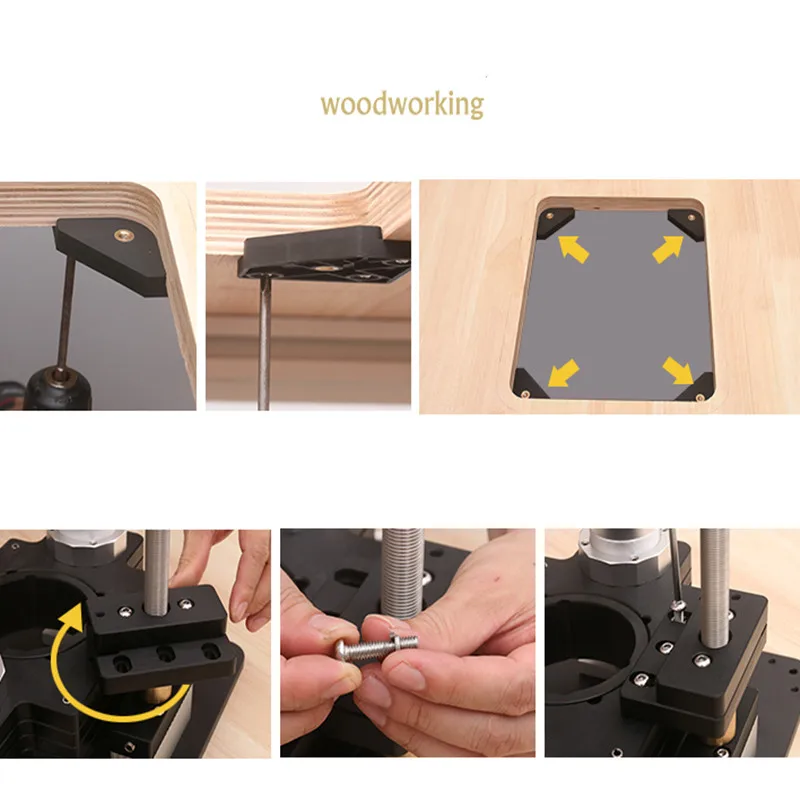 woodworking