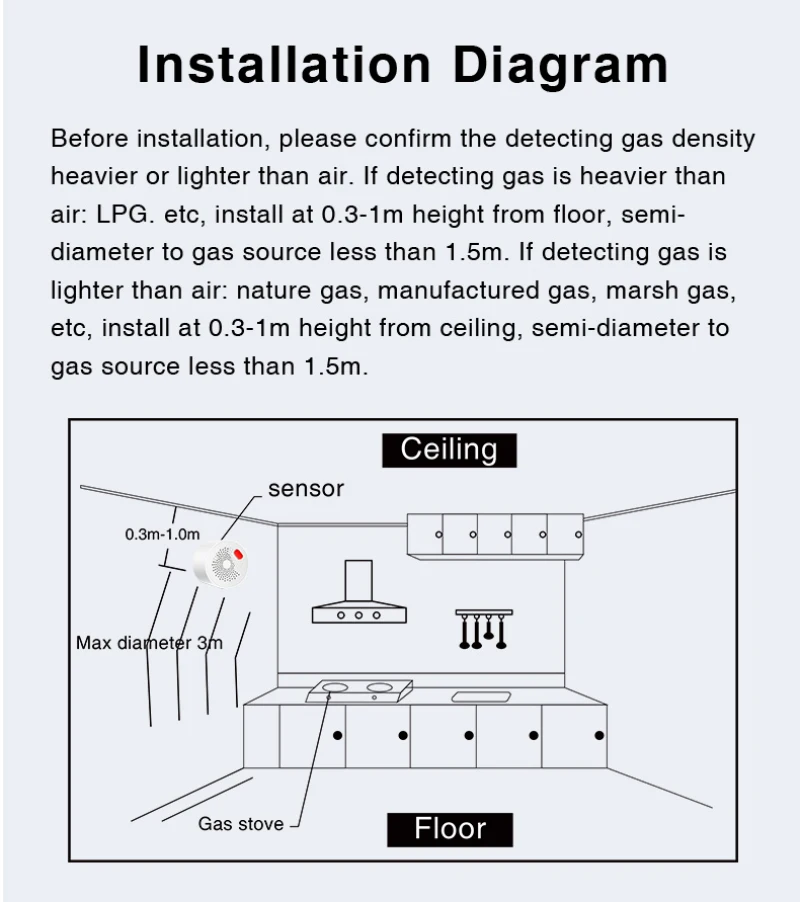 Installation Diagram

Before installation, please confirm the detecting gas density heavier or lighter than air. If detecting gas is heavier than air: LPG. etc, install at 0.3-1m height from floor, semi-diameter to gas source less than 1.5m. If detecting gas is lighter than air: nature gas, manufactured gas, marsh gas, etc, install at 0.3-1m height from ceiling, semi-diameter to gas source less than 1.5m.

Ceiling

sensor

0.3m-1.0m

Max diameter 3m

Gas stove

Floor