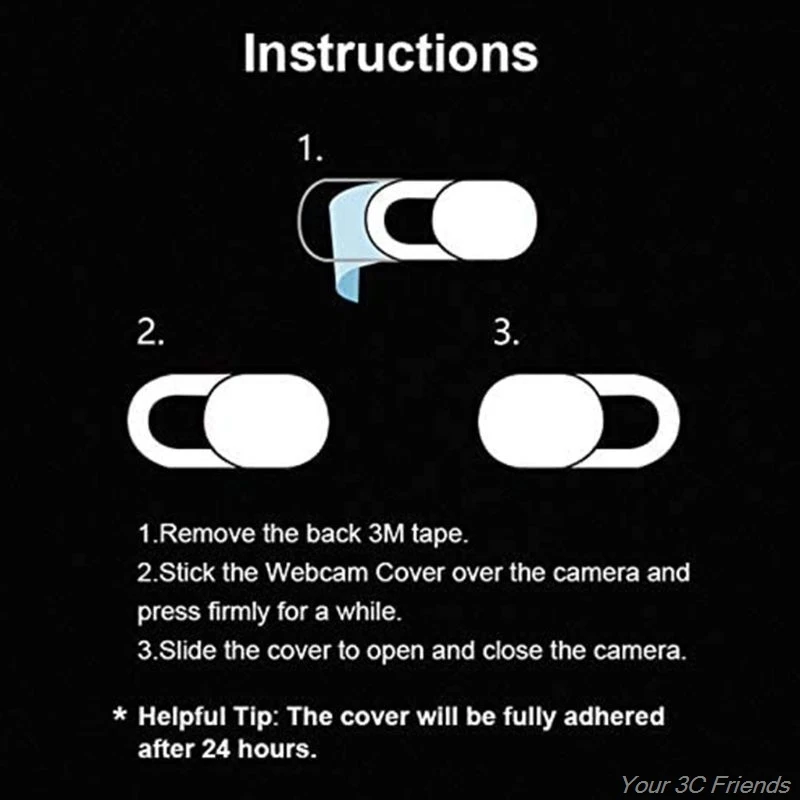 Instructions

1.

2.

3.

1.Remove the back 3M tape.
2.Stick the Webcam Cover over the camera and press firmly for a while.
3.Slide the cover to open and close the camera.

* Helpful Tip: The cover will be fully adhered after 24 hours.

Your 3C Friends