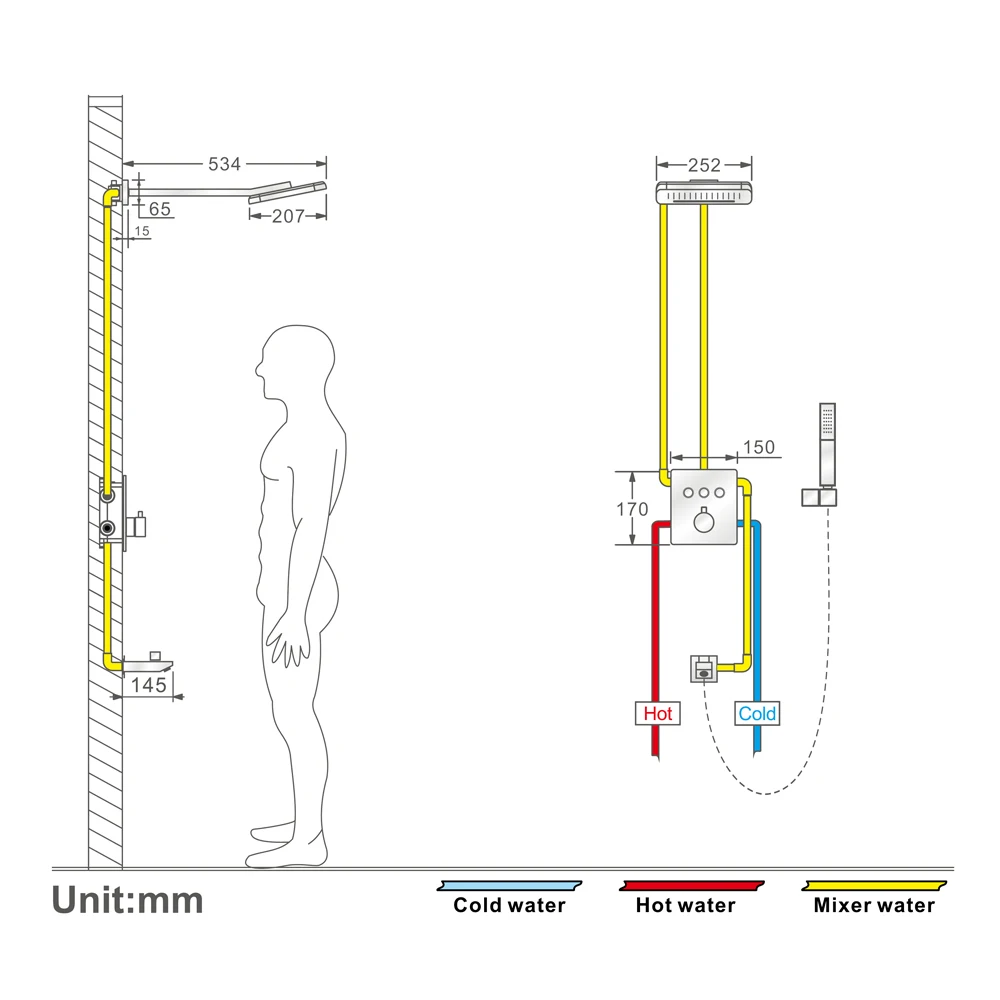 534
65
207
15
145
252
150
170
Hot
Cold
Unit:mm
Cold water
Hot water
Mixer water