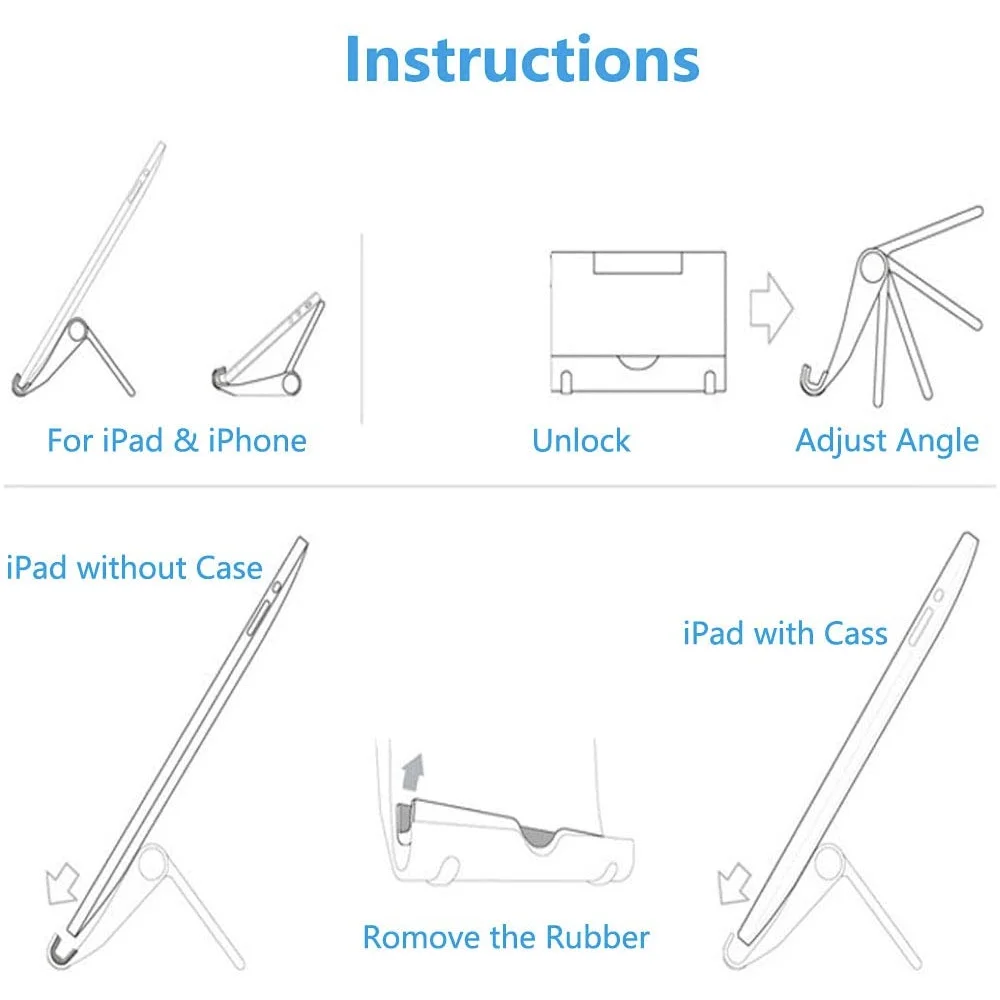 Instructions

For iPad & iPhone

Unlock

Adjust Angle

iPad without Case

iPad with Cass

Romove the Rubber