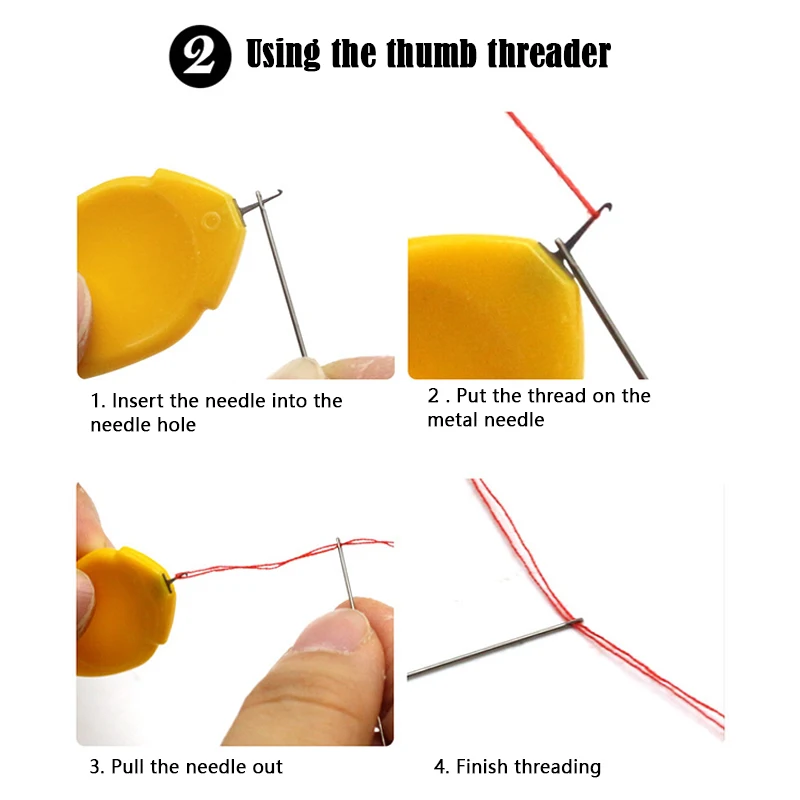 2 Using the thumb threader

1. Insert the needle into the needle hole

2 . Put the thread on the metal needle

3. Pull the needle out

4. Finish threading