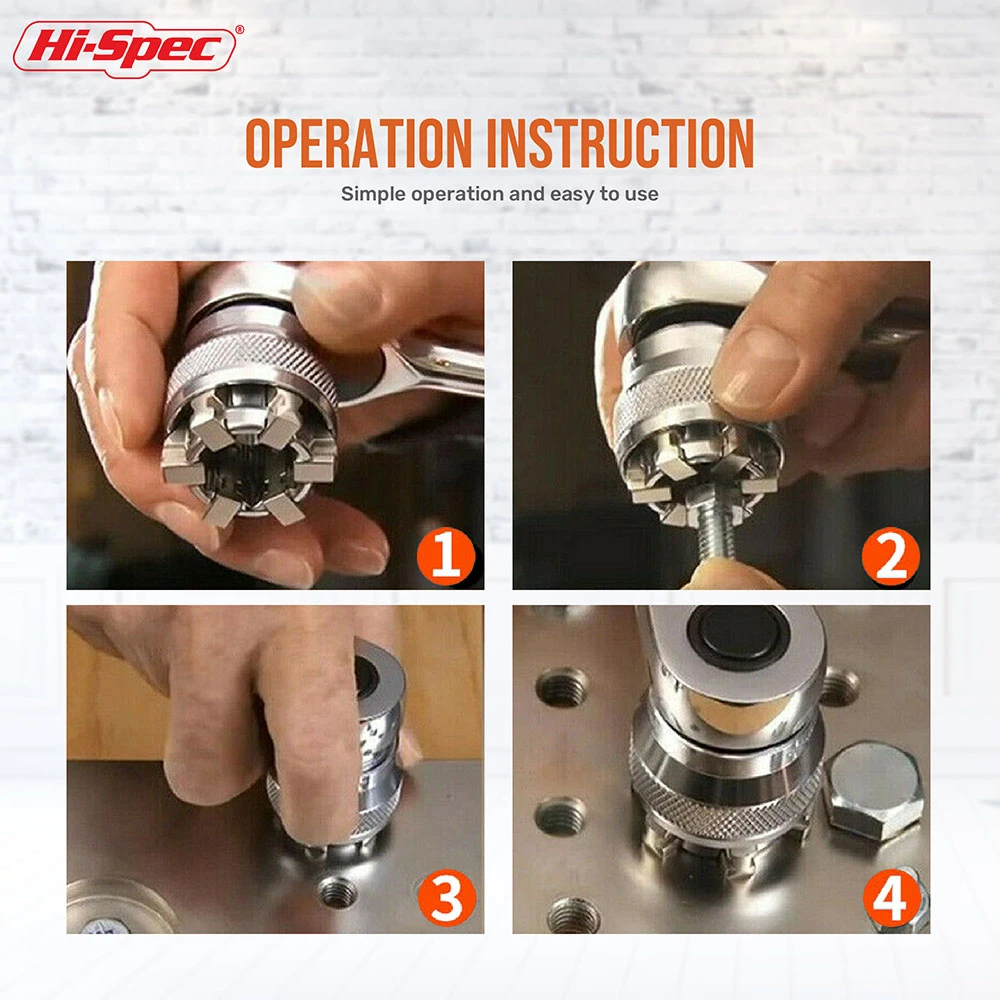 Hi-Spec®

OPERATION INSTRUCTION

Simple operation and easy to use

1

2

3

4