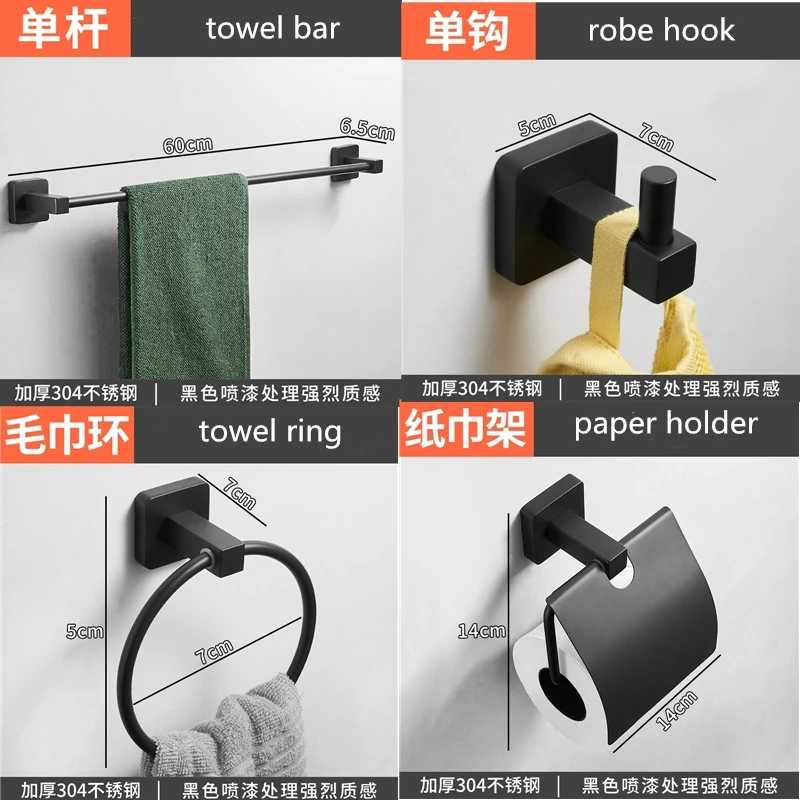 单杆 towel bar

60cm

6.5cm

加厚304不锈钢 | 黑色喷漆处理强烈质感

单钩 robe hook

5cm

7cm

加厚304不锈钢 | 黑色喷漆处理强烈质感

毛巾环 towel ring

7cm

5cm

7cm

加厚304不锈钢 | 黑色喷漆处理强烈质感

纸巾架 paper holder

14cm

14cm

加厚304不锈钢 | 黑色喷漆处理强烈质感