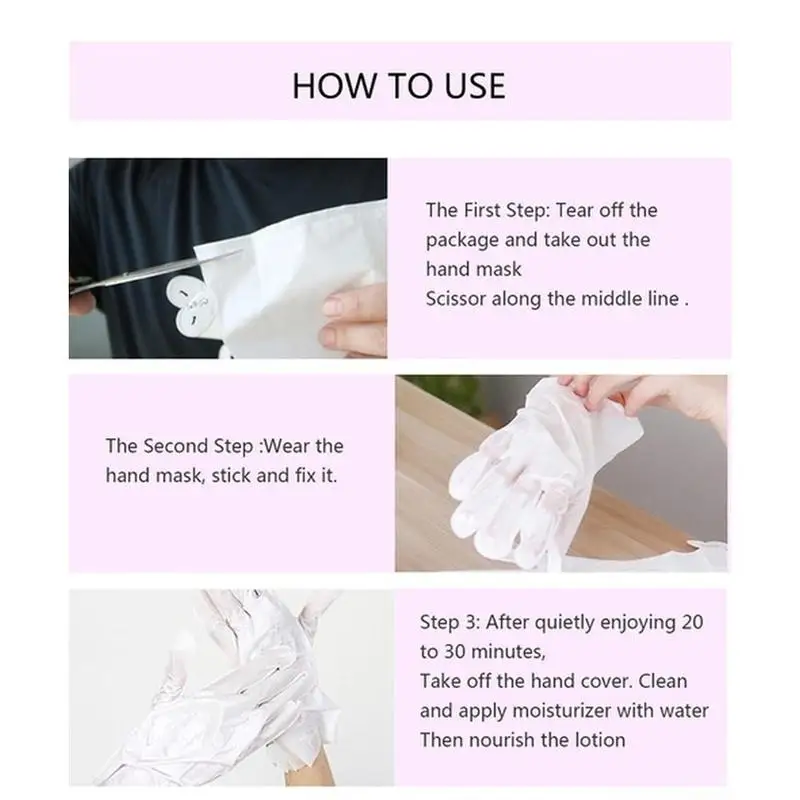 HOW TO USE

The First Step: Tear off the package and take out the hand mask
Scissor along the middle line .

The Second Step :Wear the hand mask, stick and fix it.

Step 3: After quietly enjoying 20 to 30 minutes,
Take off the hand cover. Clean and apply moisturizer with water
Then nourish the lotion