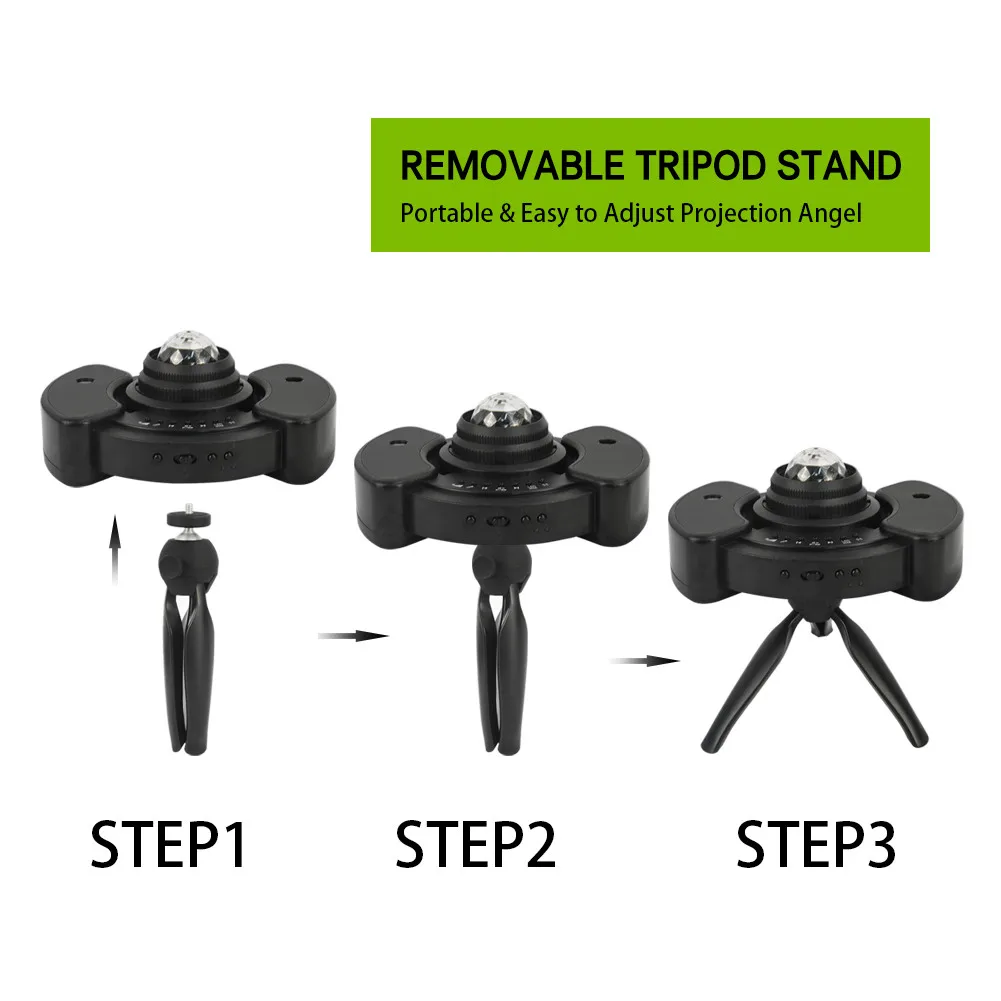 REMOVABLE TRIPOD STAND
Portable & Easy to Adjust Projection Angel

STEP1

STEP2

STEP3