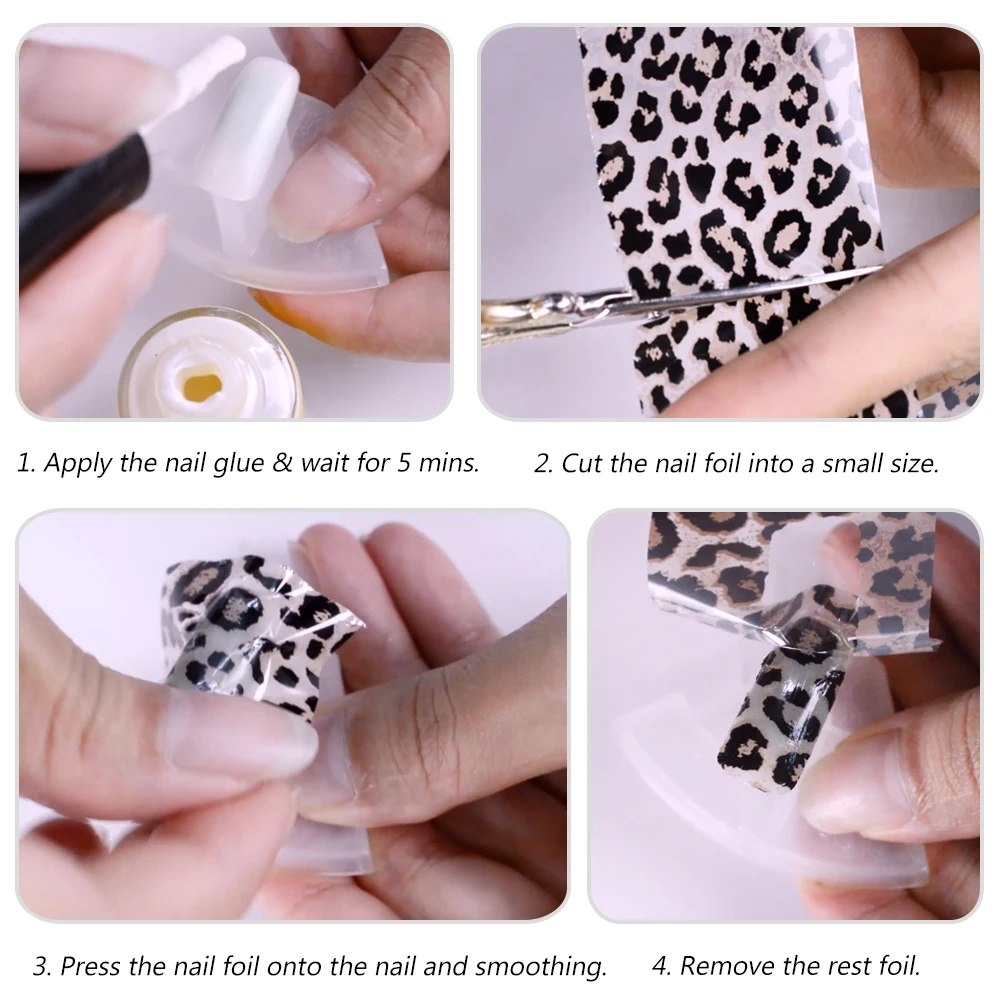 1. Apply the nail glue & wait for 5 mins.

2. Cut the nail foil into a small size.

3. Press the nail foil onto the nail and smoothing.

4. Remove the rest foil.