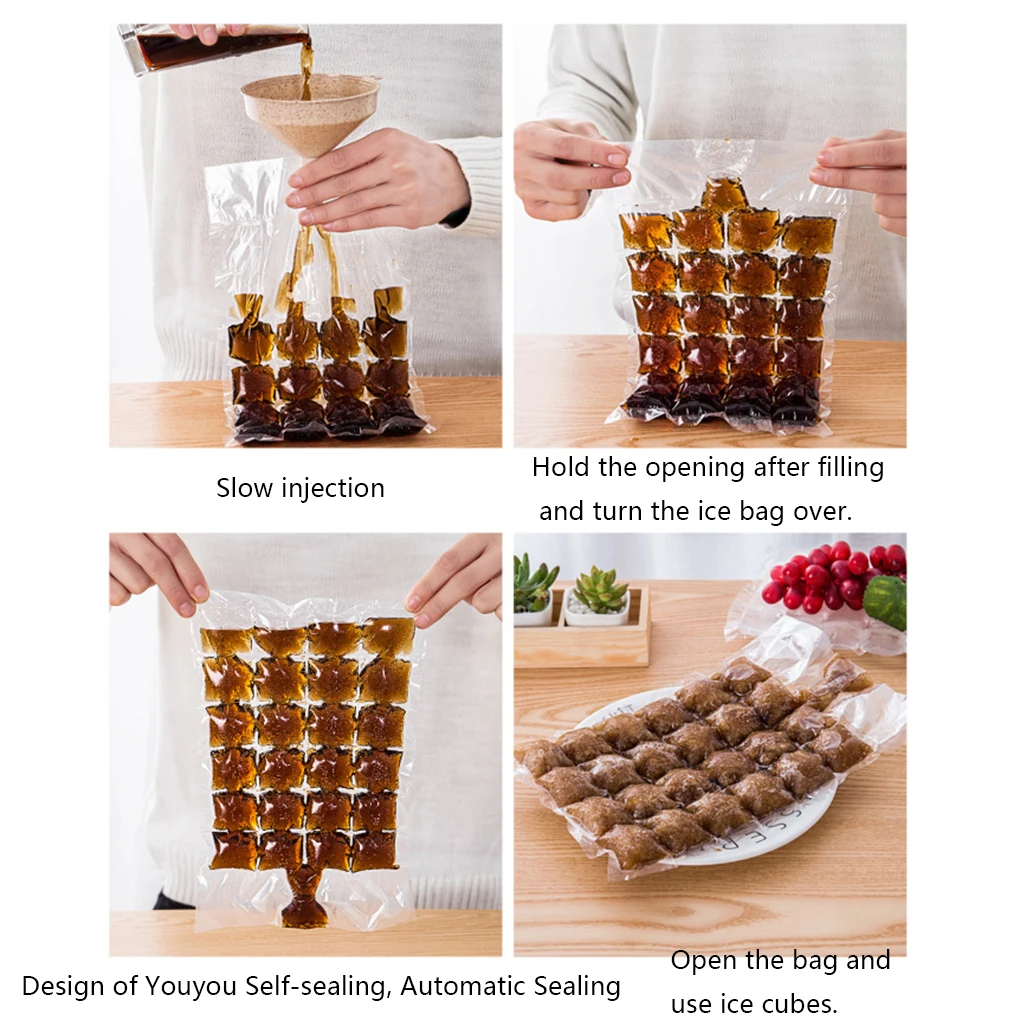 Slow injection

Hold the opening after filling and turn the ice bag over.

Design of Youyou Self-sealing, Automatic Sealing

Open the bag and use ice cubes.