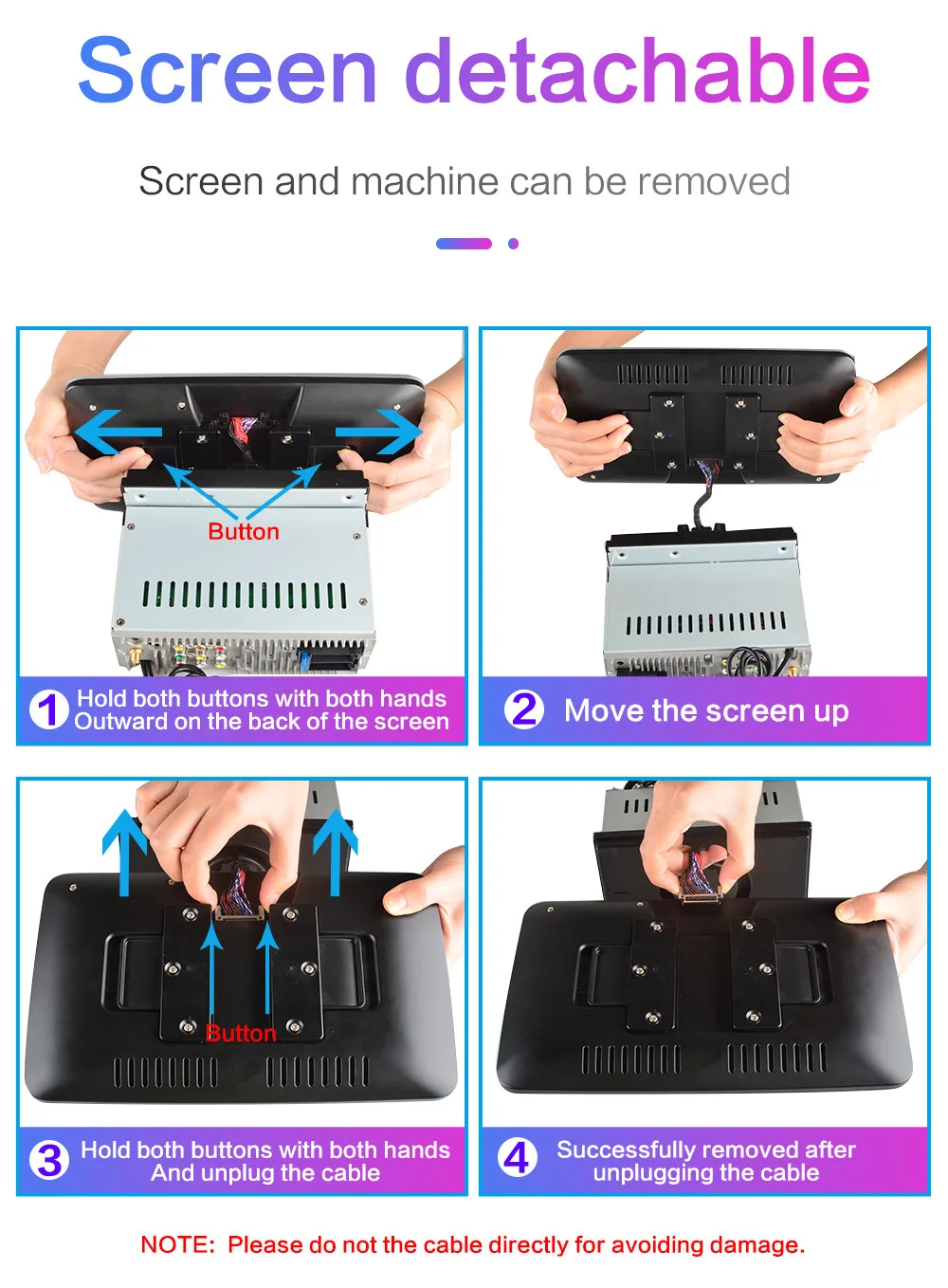 Screen detachable

Screen and machine can be removed

Button

1 Hold both buttons with both hands Outward on the back of the screen

2 Move the screen up

Button

3 Hold both buttons with both hands And unplug the cable

4 Successfully removed after unplugging the cable

NOTE: Please do not the cable directly for avoiding damage.