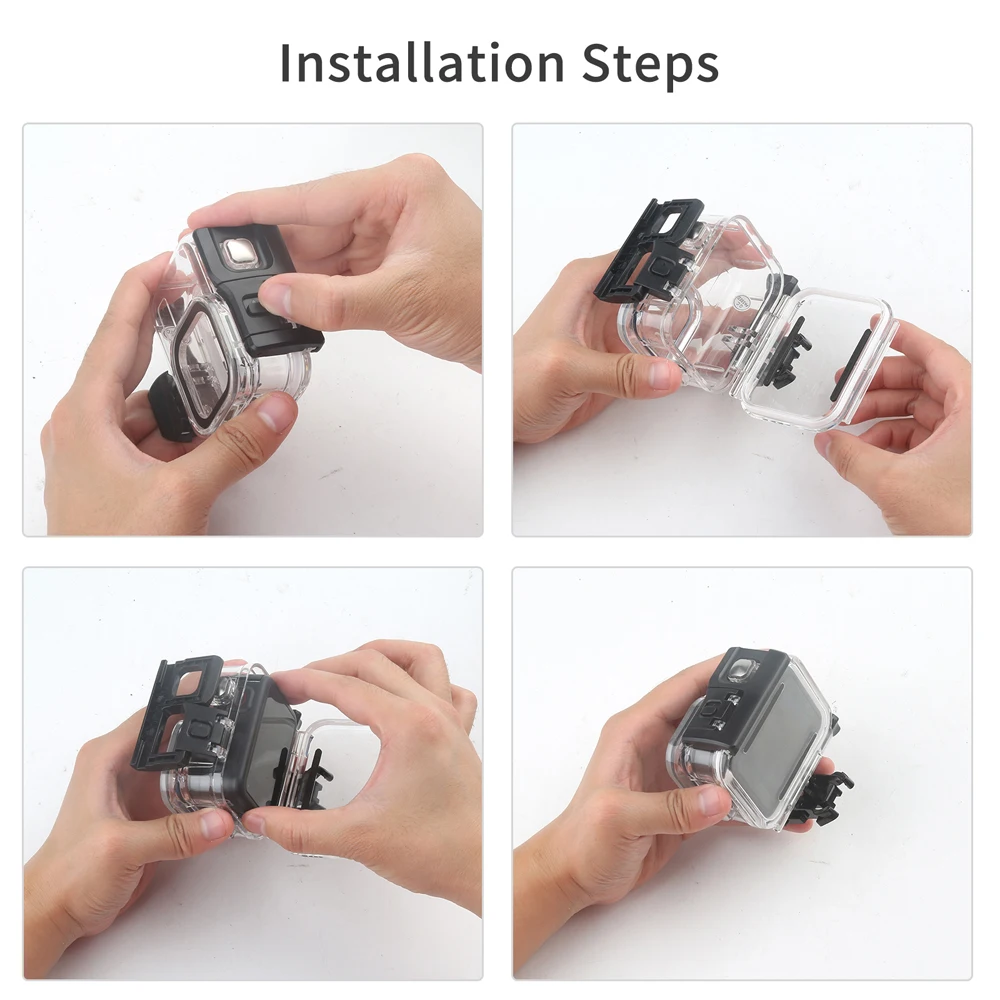 Installation Steps