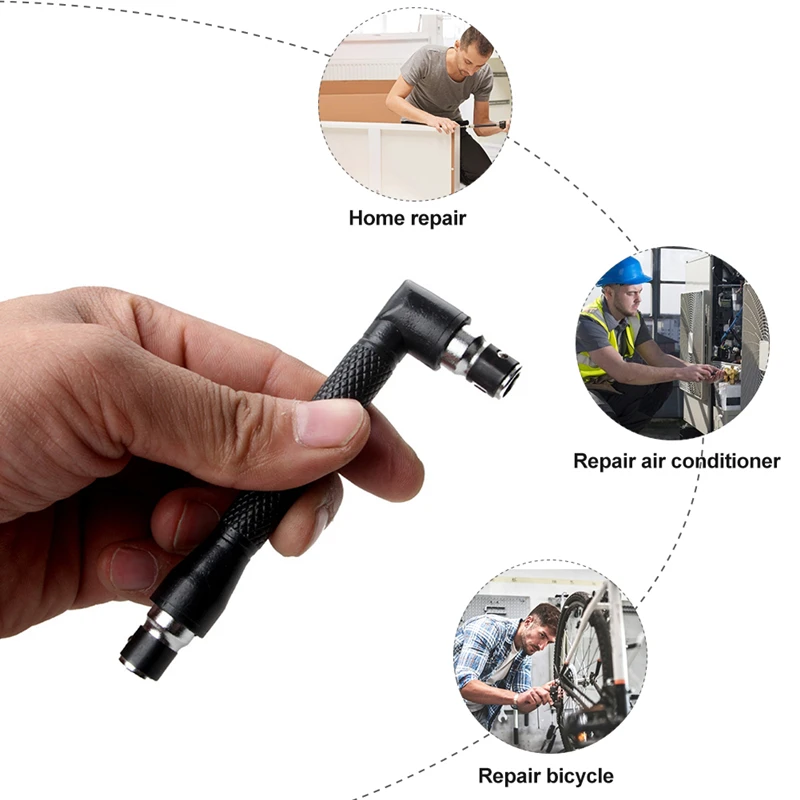 Home repair

Repair air conditioner

Repair bicycle