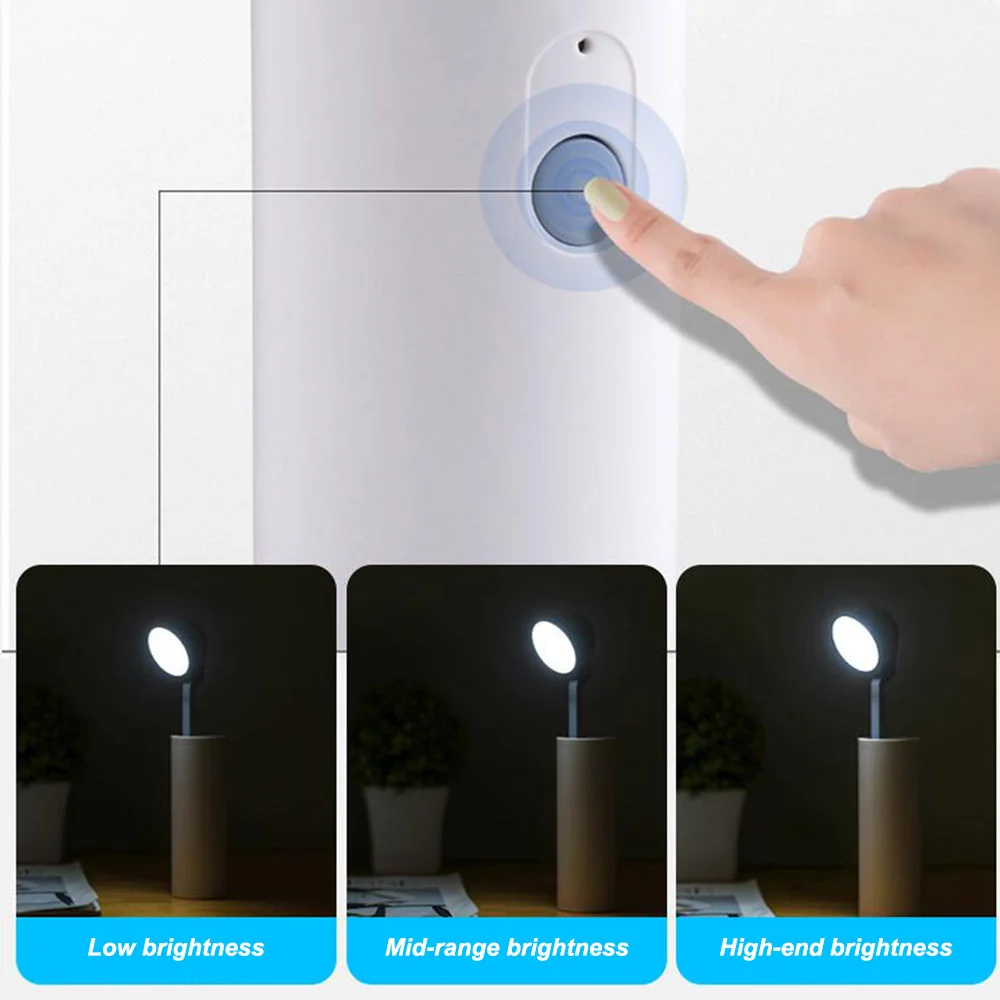 Low brightness

Mid-range brightness

High-end brightness