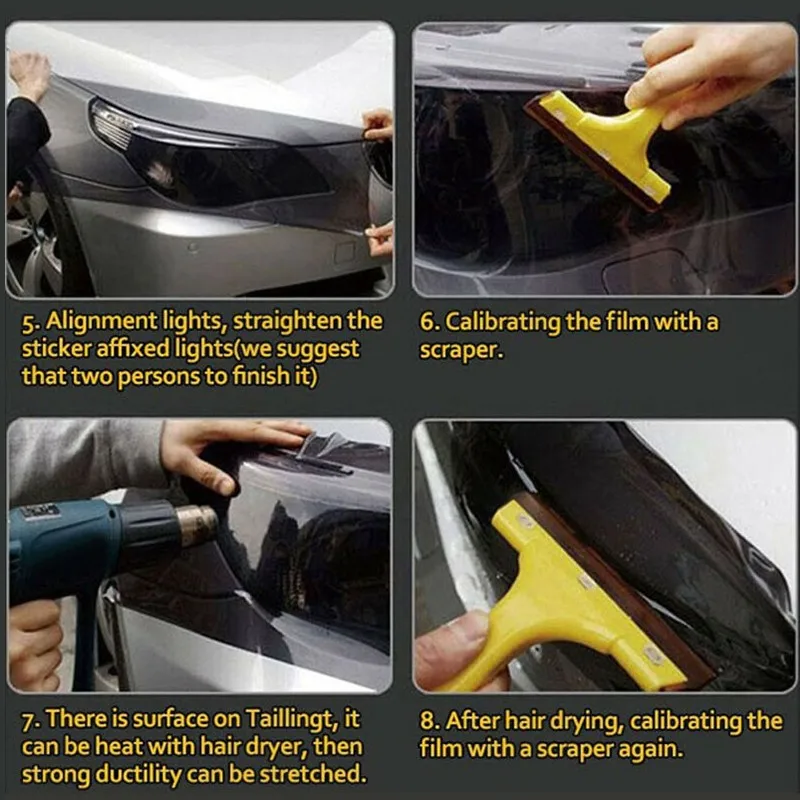 5. Alignment lights, straighten the sticker affixed lights(we suggest that two persons to finish it)

6. Calibrating the film with a scraper.

7. There is surface on Taillingt, it can be heat with hair dryer, then strong ductility can be stretched.

8. After hair drying, calibrating the film with a scraper again.