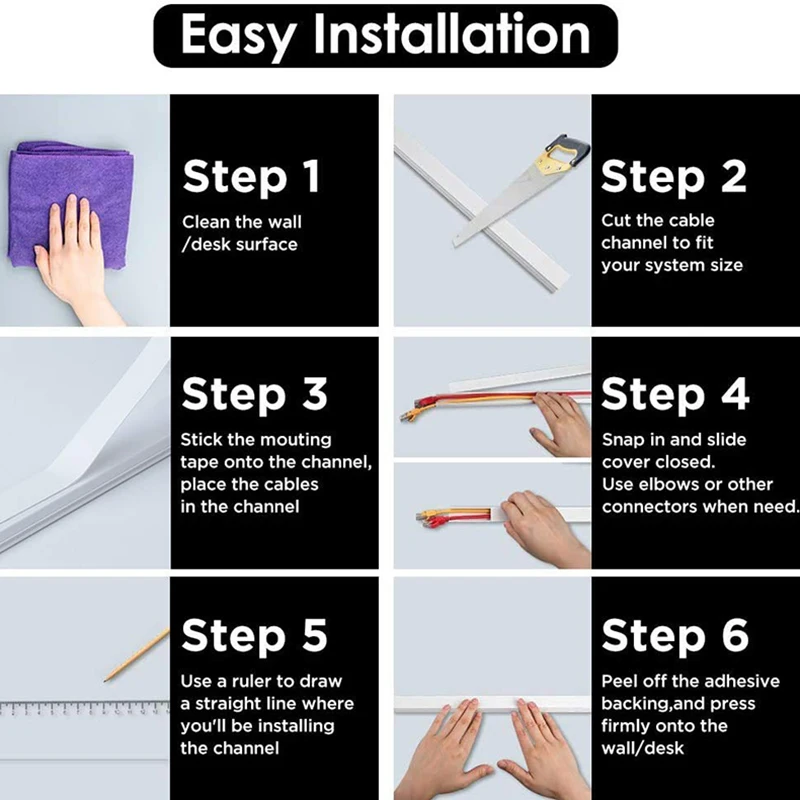 Easy Installation

Step 1
Clean the wall /desk surface

Step 2
Cut the cable channel to fit your system size

Step 3
Stick the mouting tape onto the channel, place the cables in the channel

Step 4
Snap in and slide cover closed.
Use elbows or other connectors when need.

Step 5
Use a ruler to draw a straight line where you'll be installing the channel

Step 6
Peel off the adhesive backing,and press firmly onto the wall/desk