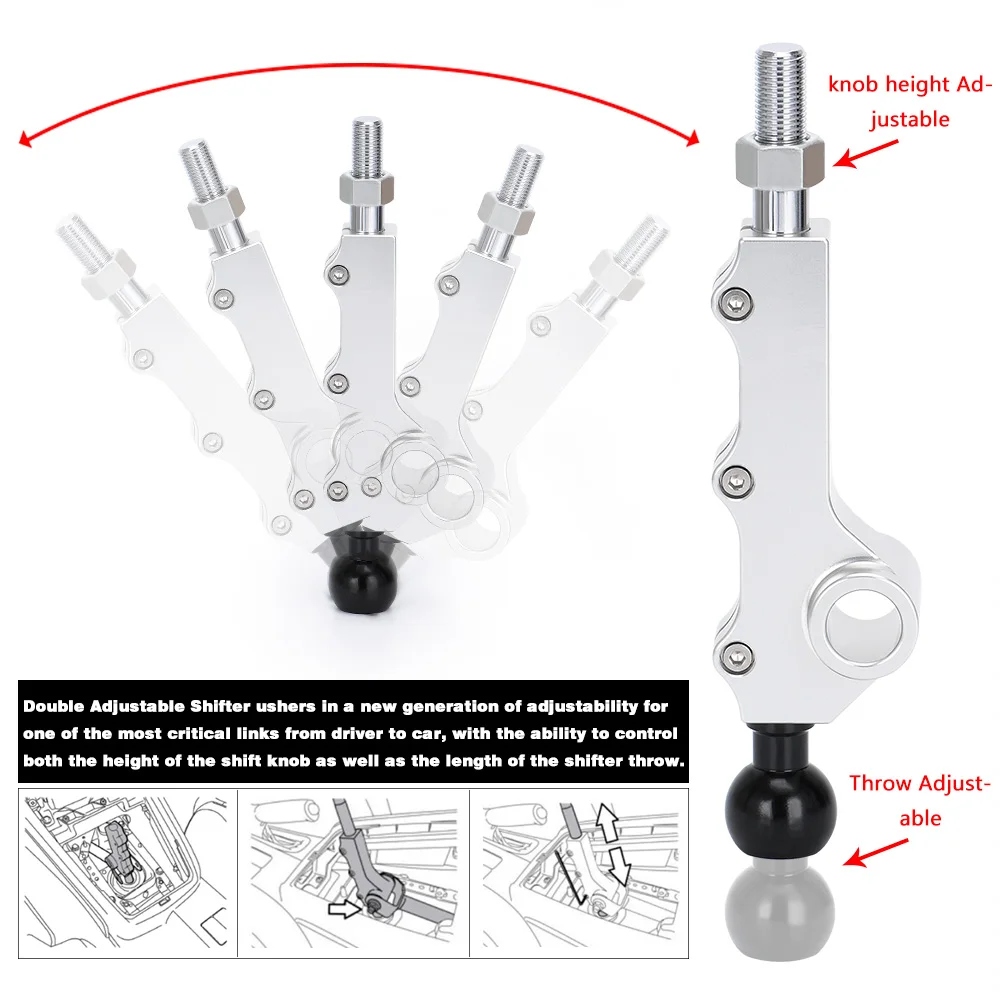 knob height Adjustable

Double Adjustable Shifter ushers in a new generation of adjustability for one of the most critical links from driver to car, with the ability to control both the height of the shift knob as well as the length of the shifter throw.

Throw Adjustable