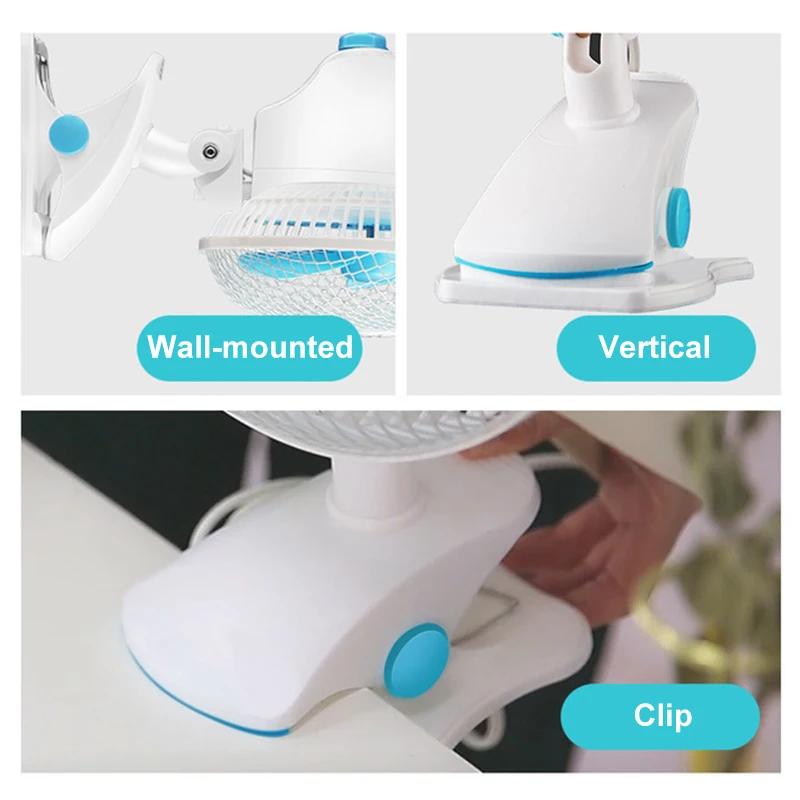 Wall-mounted

Vertical

Clip