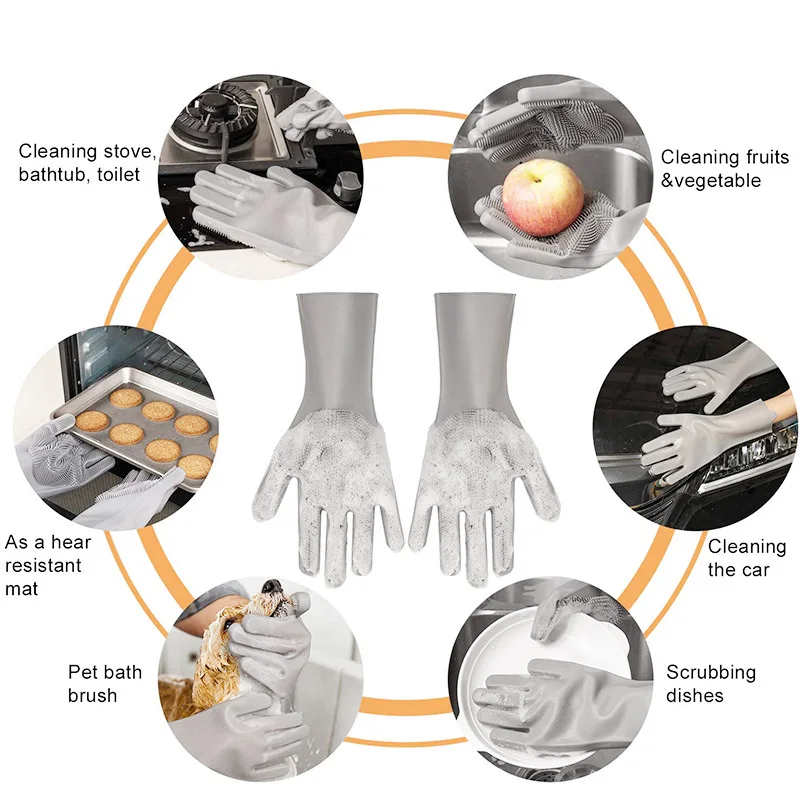 Cleaning stove, bathtub, toilet

Cleaning fruits &vegetable

As a hear resistant mat

Cleaning the car

Pet bath brush

Scrubbing dishes