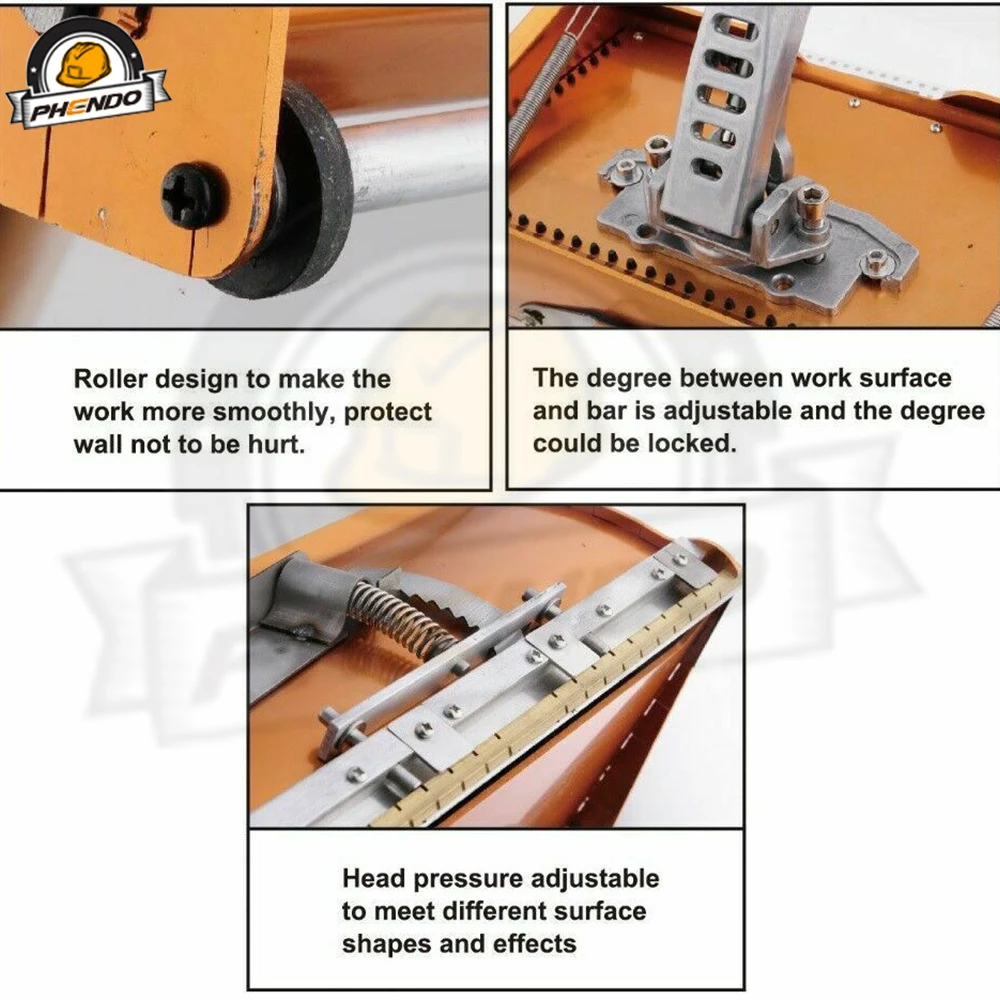 PHENDO

Roller design to make the work more smoothly, protect wall not to be hurt.

The degree between work surface and bar is adjustable and the degree could be locked.

Head pressure adjustable to meet different surface shapes and effects