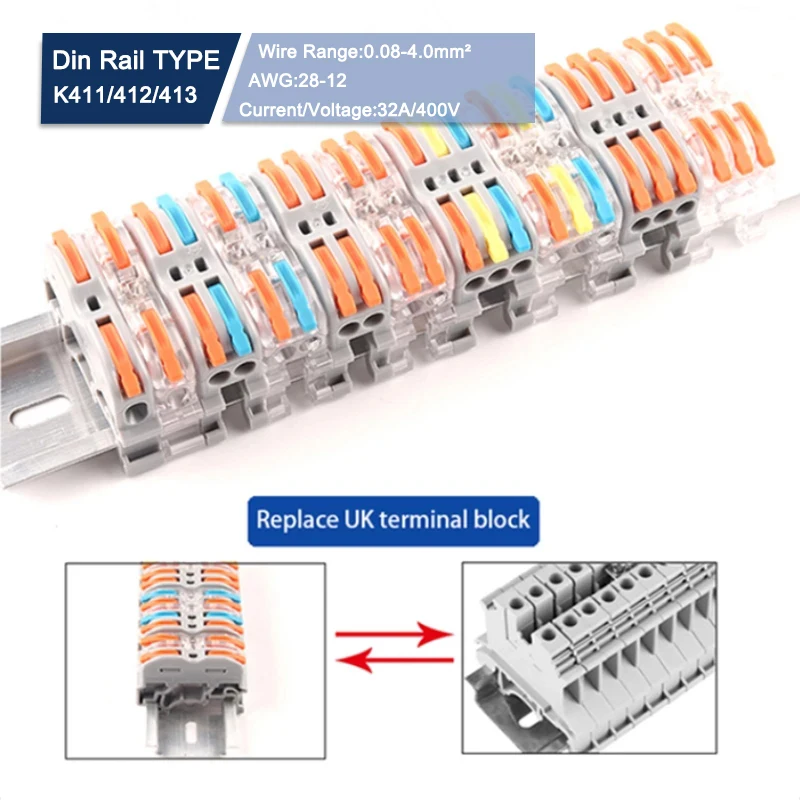 Din Rail TYPE
K411/412/413

Wire Range:0.08-4.0mm²
AWG:28-12
Current/Voltage:32A/400V

Replace UK terminal block